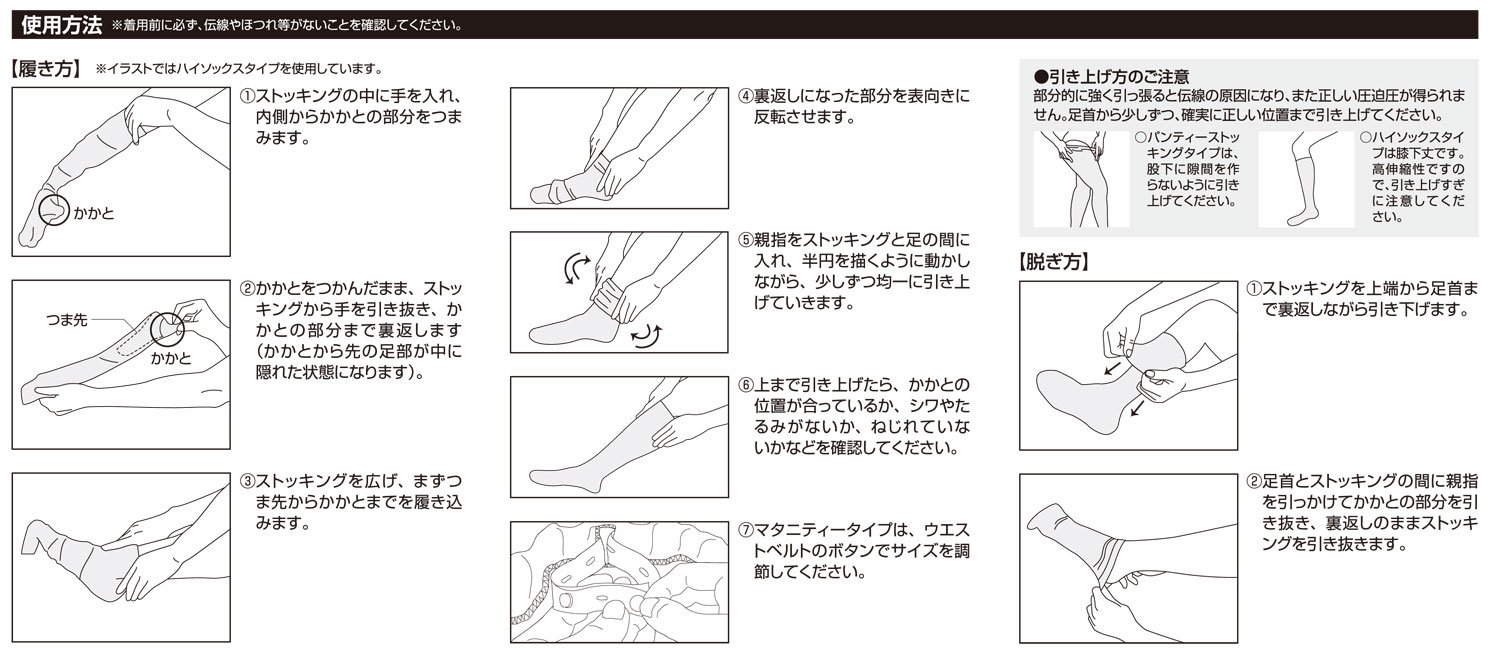 使用方法 ※着用前に必ず、伝線やほつれ等がないことを確認してください。

【履き方】 ※イラストではハイソックスタイプを使用しています。

かかと

①ストッキングの中に手を入れ、内側からかかとの部分をつまみます。

つま先

かかと

②かかとをつかんだまま、ストッキングから手を引き抜き、かかとの部分まで裏返します（かかとから先の足部が中に隠れた状態になります）。

③ストッキングを広げ、まずつま先からかかとまでを履き込みます。

④裏返しになった部分を表向きに反転させます。

⑤親指をストッキングと足の間に入れ、半円を描くように動かしながら、少しずつ均一に引き上げていきます。

⑥上まで引き上げたら、かかとの位置が合っているか、シワやたるみがないか、ねじれていないかなどを確認してください。

⑦マタニティータイプは、ウエストベルトのボタンでサイズを調節してください。

●引き上げ方のご注意
部分的に強く引っ張ると伝線の原因になり、また正しい圧迫圧が得られません。足首から少しずつ、確実に正しい位置まで引き上げてください。

○パンティーストッキングタイプは、股下に隙間を作らないように引き上げてください。

○ハイソックスタイプは膝下丈です。高伸縮性ですので、引き上げすぎに注意してください。

【脱ぎ方】

①ストッキングを上端から足首まで裏返しながら引き下げます。

②足首とストッキングの間に親指を引っかけてかかとの部分を引き抜き、裏返しのままストッキングを引き抜きます。