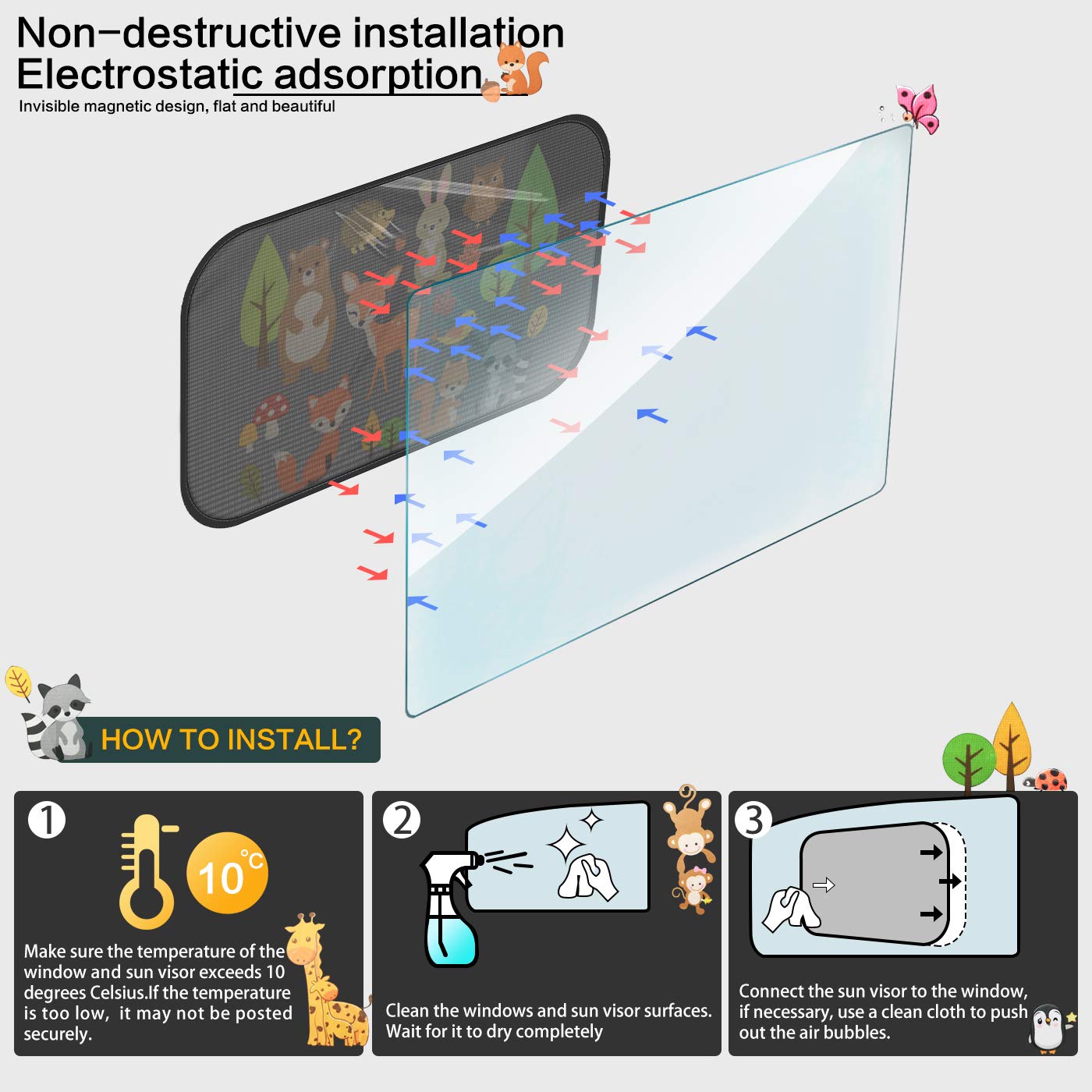 Non-destructive installation
Electrostatic adsorption

Invisible magnetic design, flat and beautiful

HOW TO INSTALL?

1

10℃

Make sure the temperature of the window and sun visor exceeds 10 degrees Celsius.If the temperature is too low, it may not be posted securely.

2

Clean the windows and sun visor surfaces. Wait for it to dry completely

3

Connect the sun visor to the window, if necessary, use a clean cloth to push out the air bubbles.