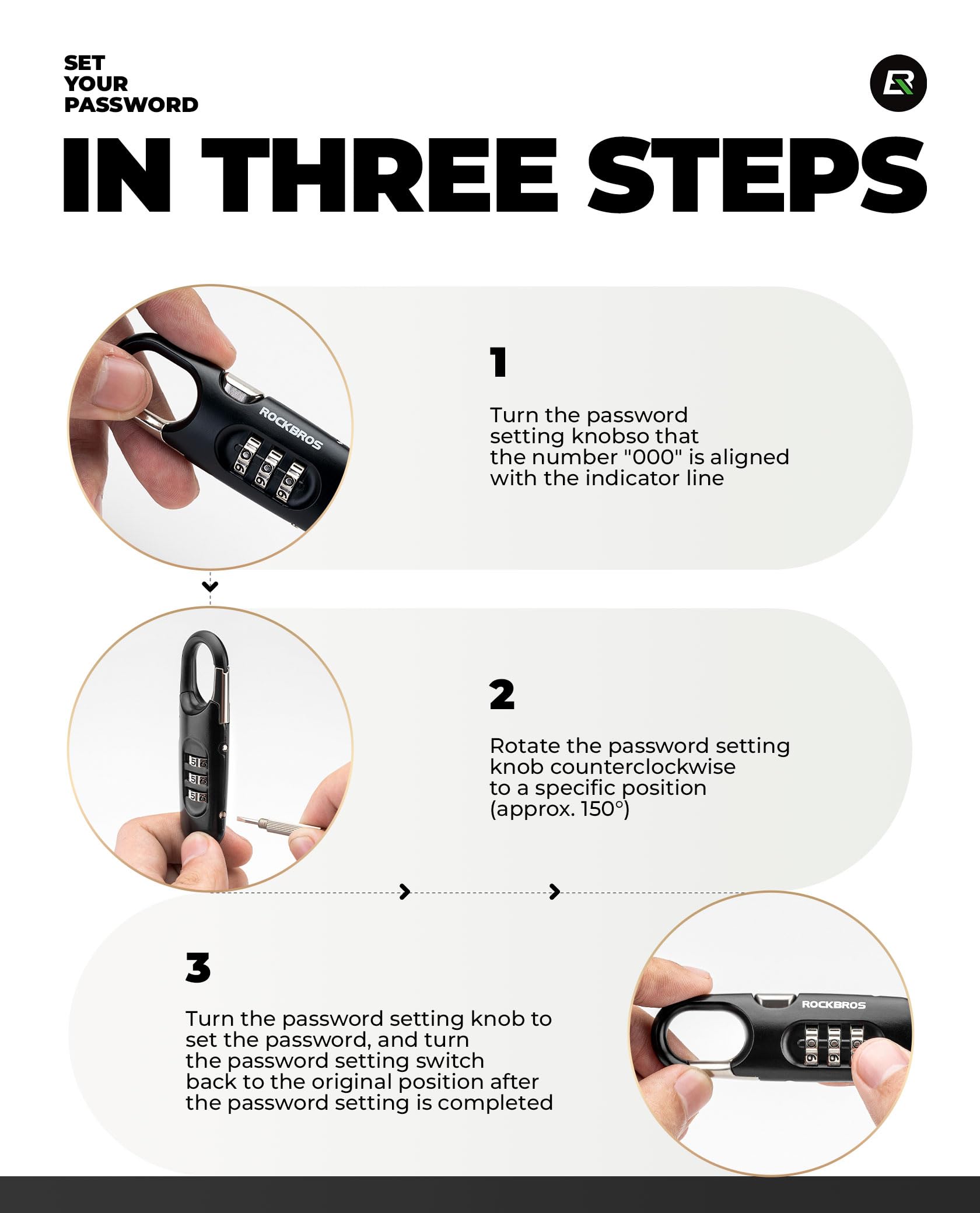 SET YOUR PASSWORD

IN THREE STEPS

ROCKBROS

1

Turn the password setting knobso that the number "000" is aligned with the indicator line

2

Rotate the password setting knob counterclockwise to a specific position (approx. 150°)

3

Turn the password setting knob to set the password, and turn the password setting switch back to the original position after the password setting is completed

ROCKBROS