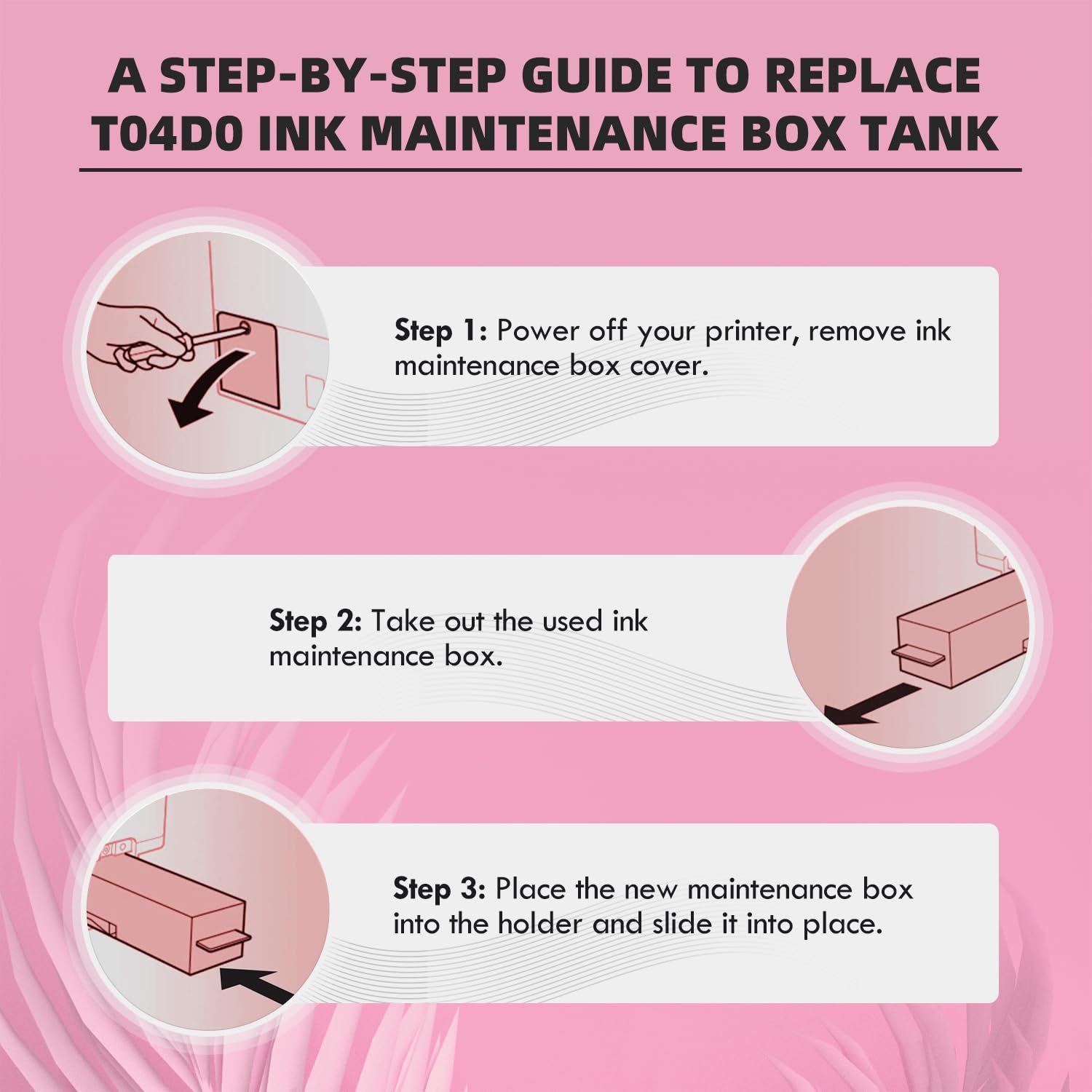 A STEP-BY-STEP GUIDE TO REPLACE T04D0 INK MAINTENANCE BOX TANK

Step 1: Power off your printer, remove ink maintenance box cover.

Step 2: Take out the used ink maintenance box.

Step 3: Place the new maintenance box into the holder and slide it into place.