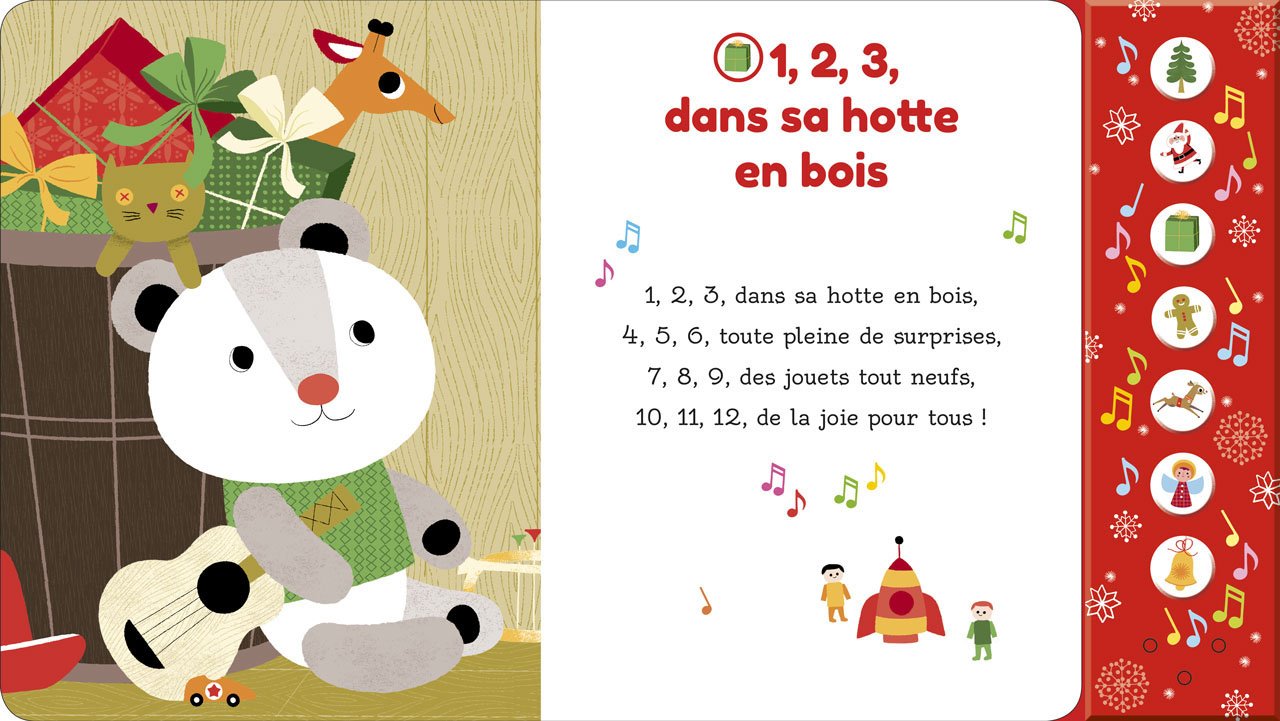 1, 2, 3, dans sa hotte en bois

1, 2, 3, dans sa hotte en bois,
4, 5, 6, toute pleine de surprises,
7, 8, 9, des jouets tout neufs,
10, 11, 12, de la joie pour tous !