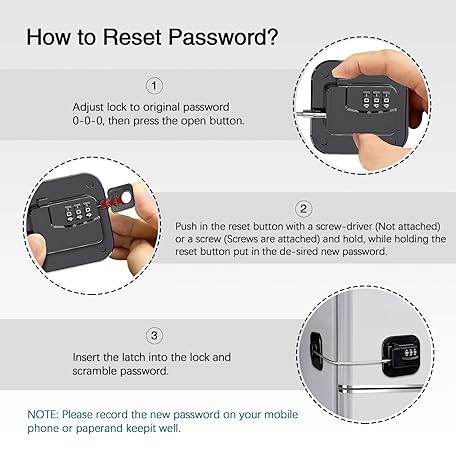 How to Reset Password?

1

Adjust lock to original password 0-0-0, then press the open button.

2

Push in the reset button with a screw-driver (Not attached) or a screw (Screws are attached) and hold, while holding the reset button put in the de-sired new password.

3

Insert the latch into the lock and scramble password.

NOTE: Please record the new password on your mobile phone or paperand keepit well.