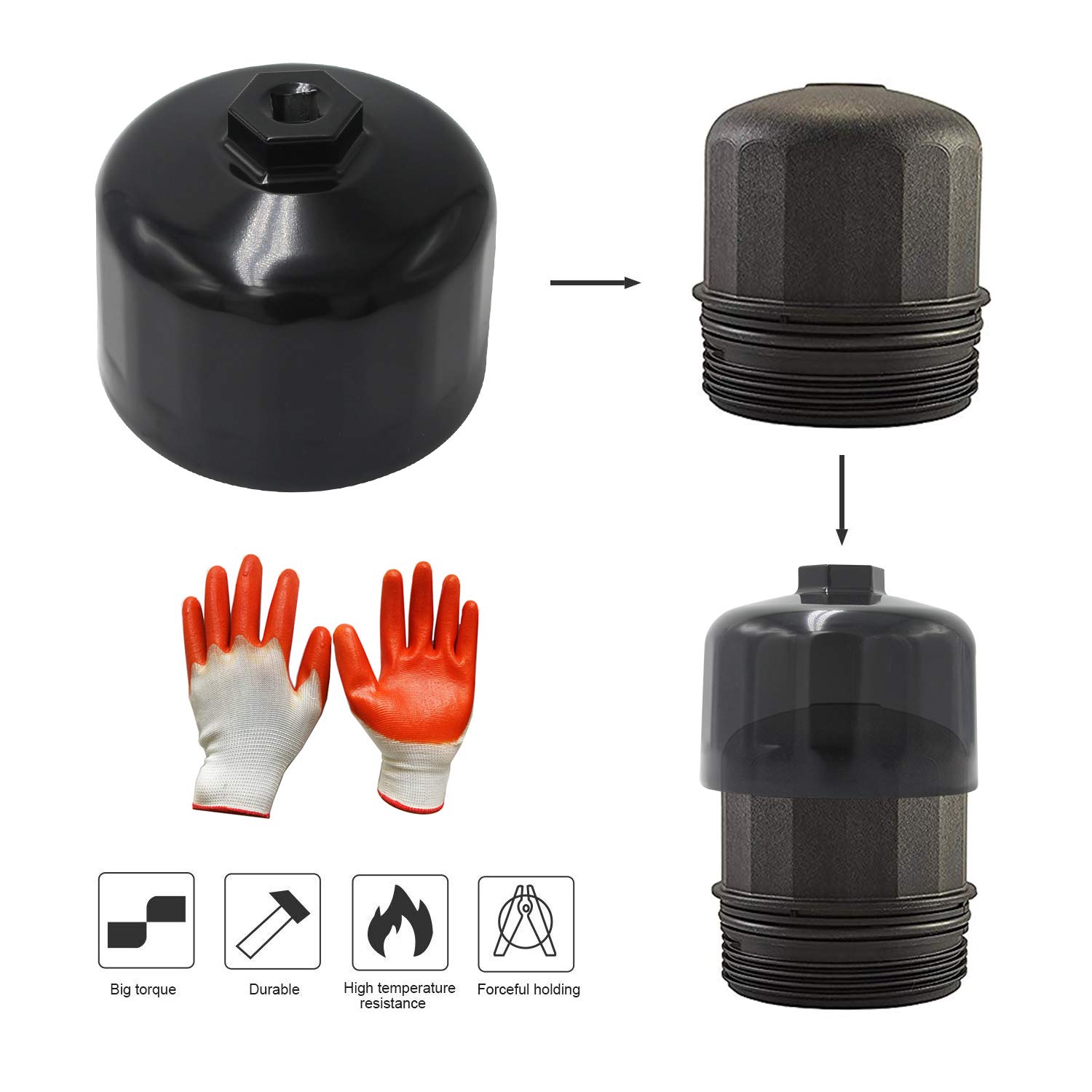 Big torque

Durable

High temperature resistance

Forceful holding