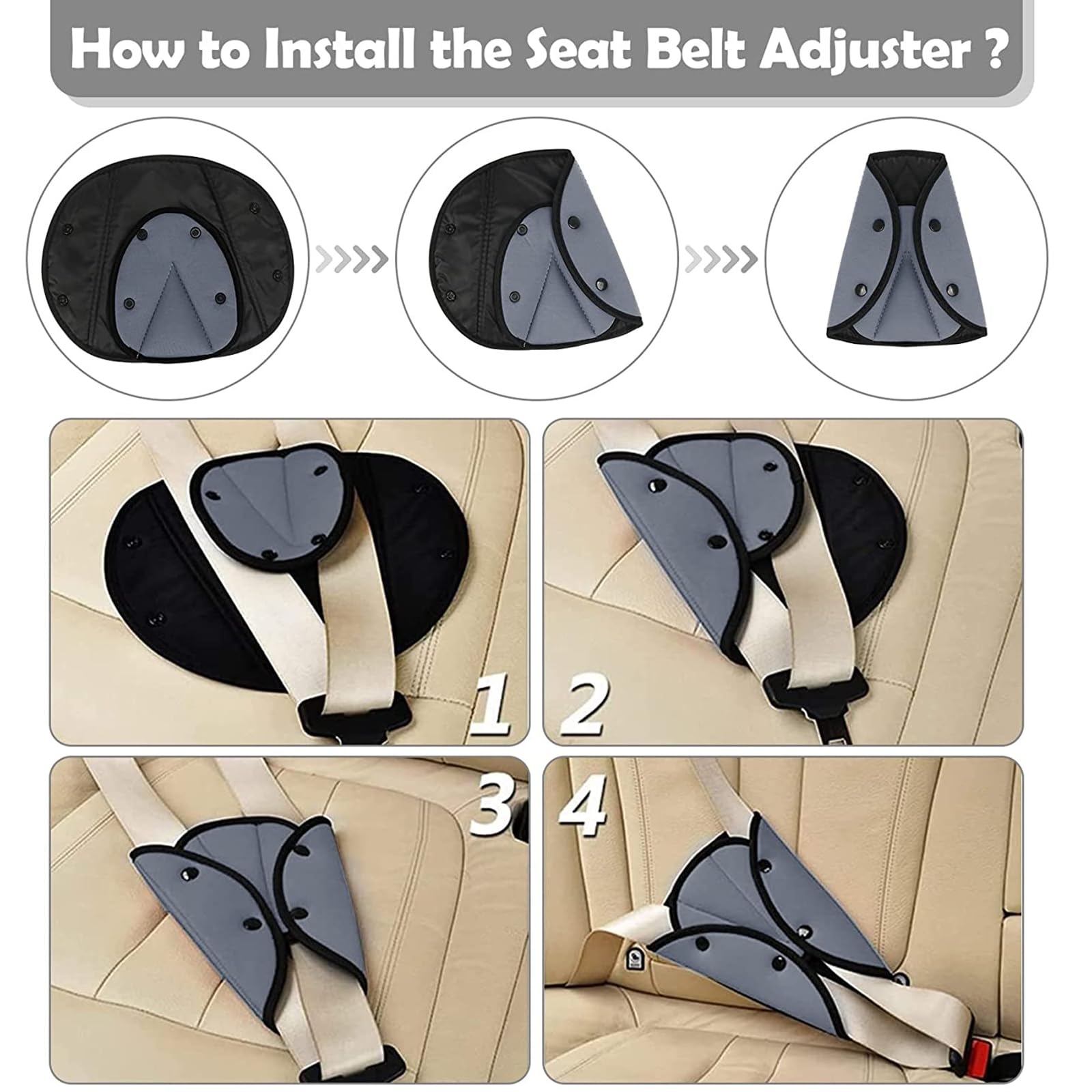 How to Install the Seat Belt Adjuster ?

1

2

3

4