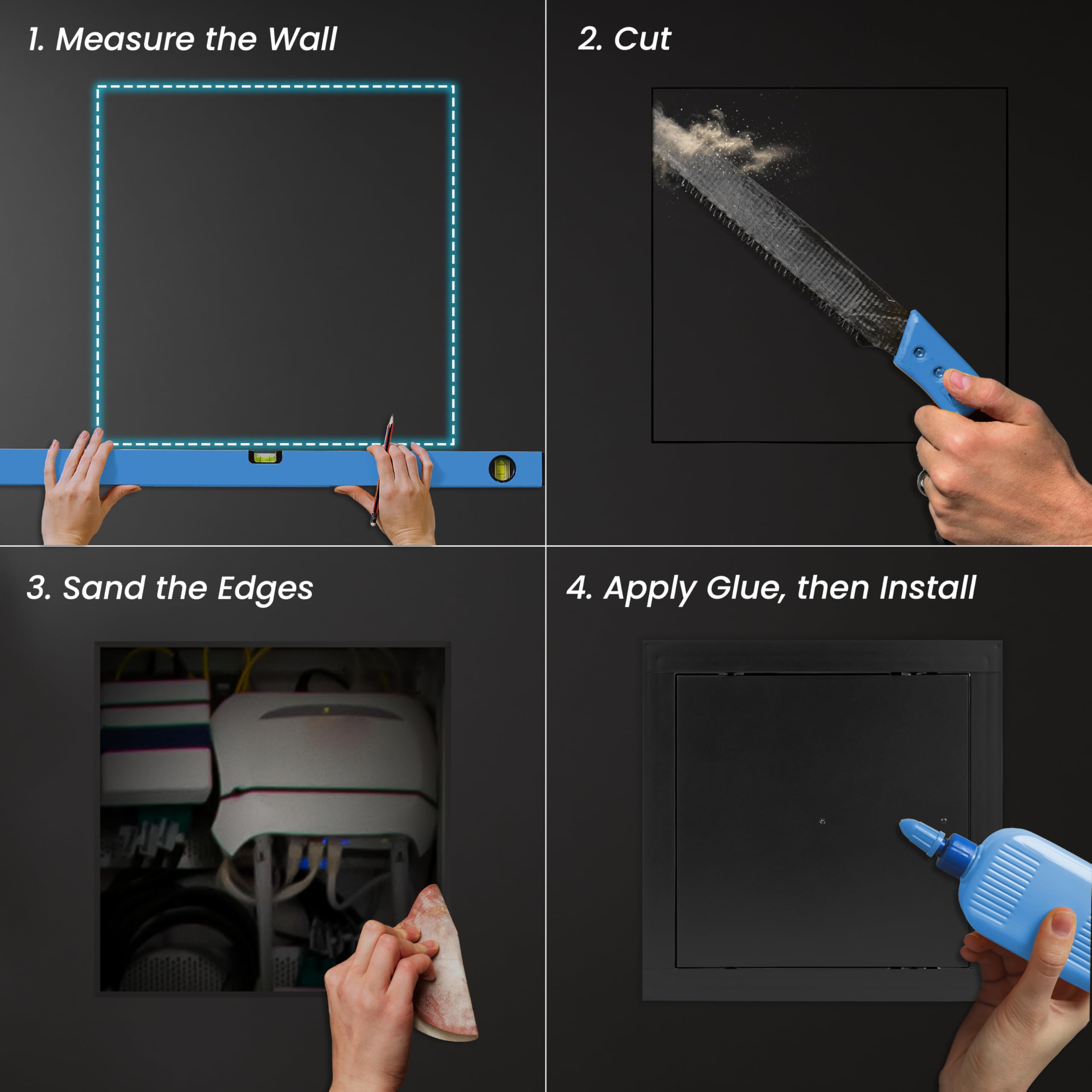 1. Measure the Wall

2. Cut

3. Sand the Edges

4. Apply Glue, then Install