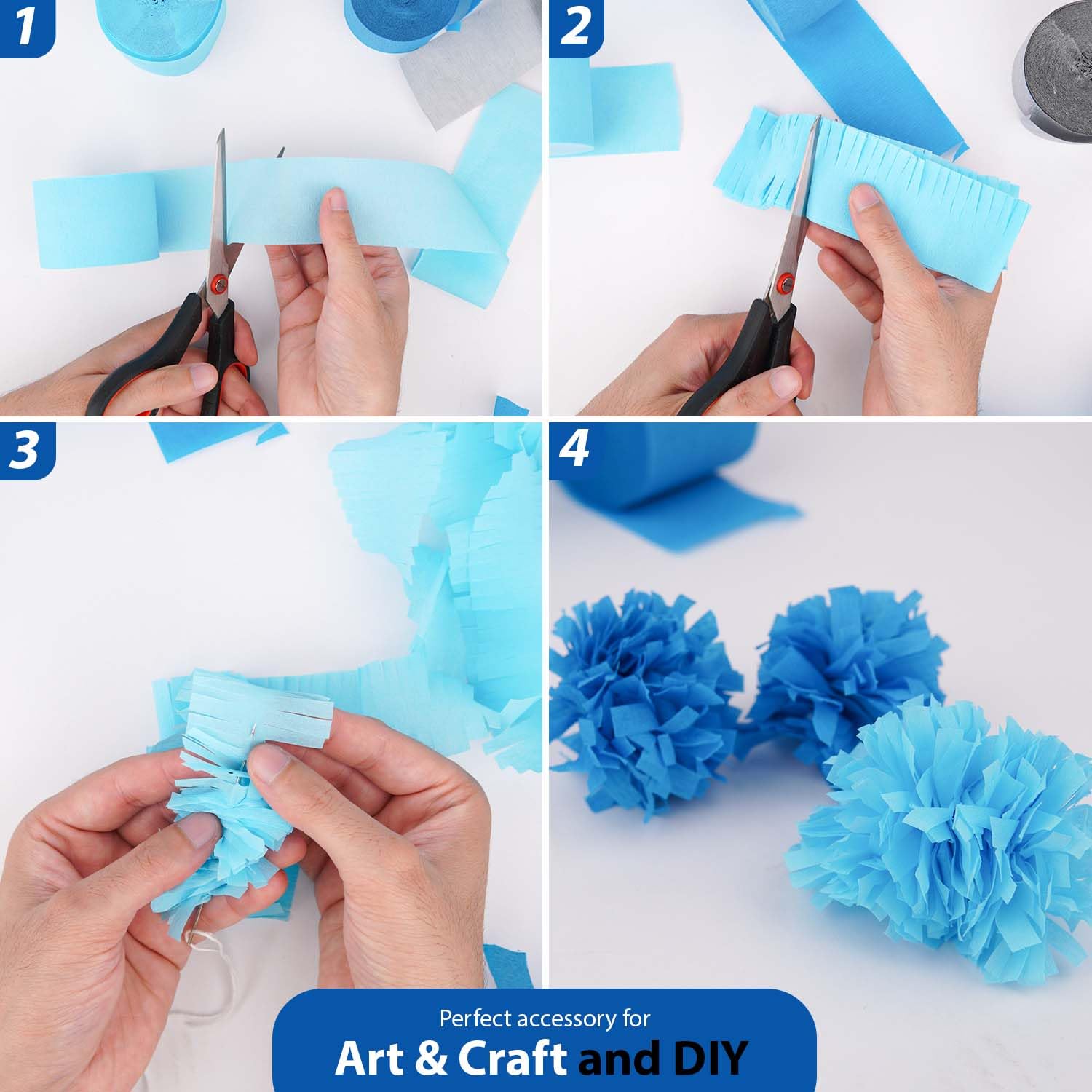 1

2

3

4

Perfect accessory for

Art & Craft and DIY