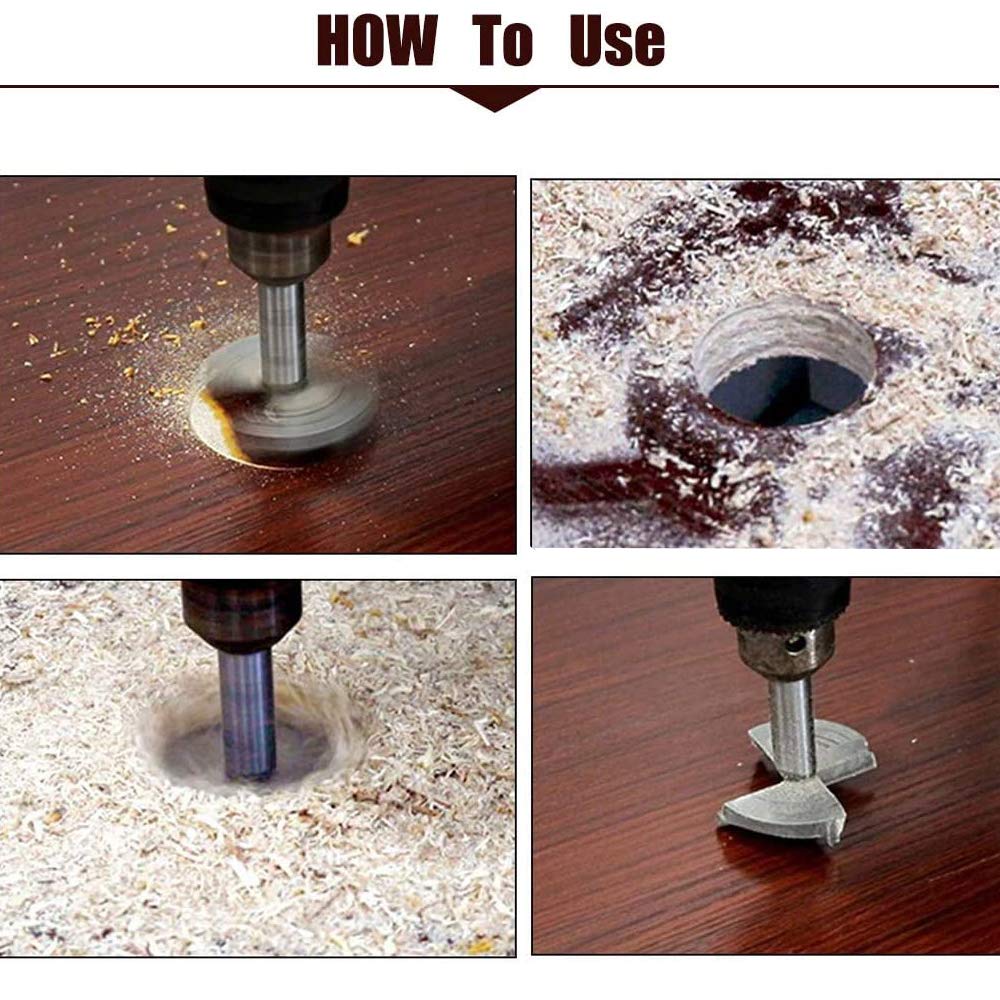 HOW To Use