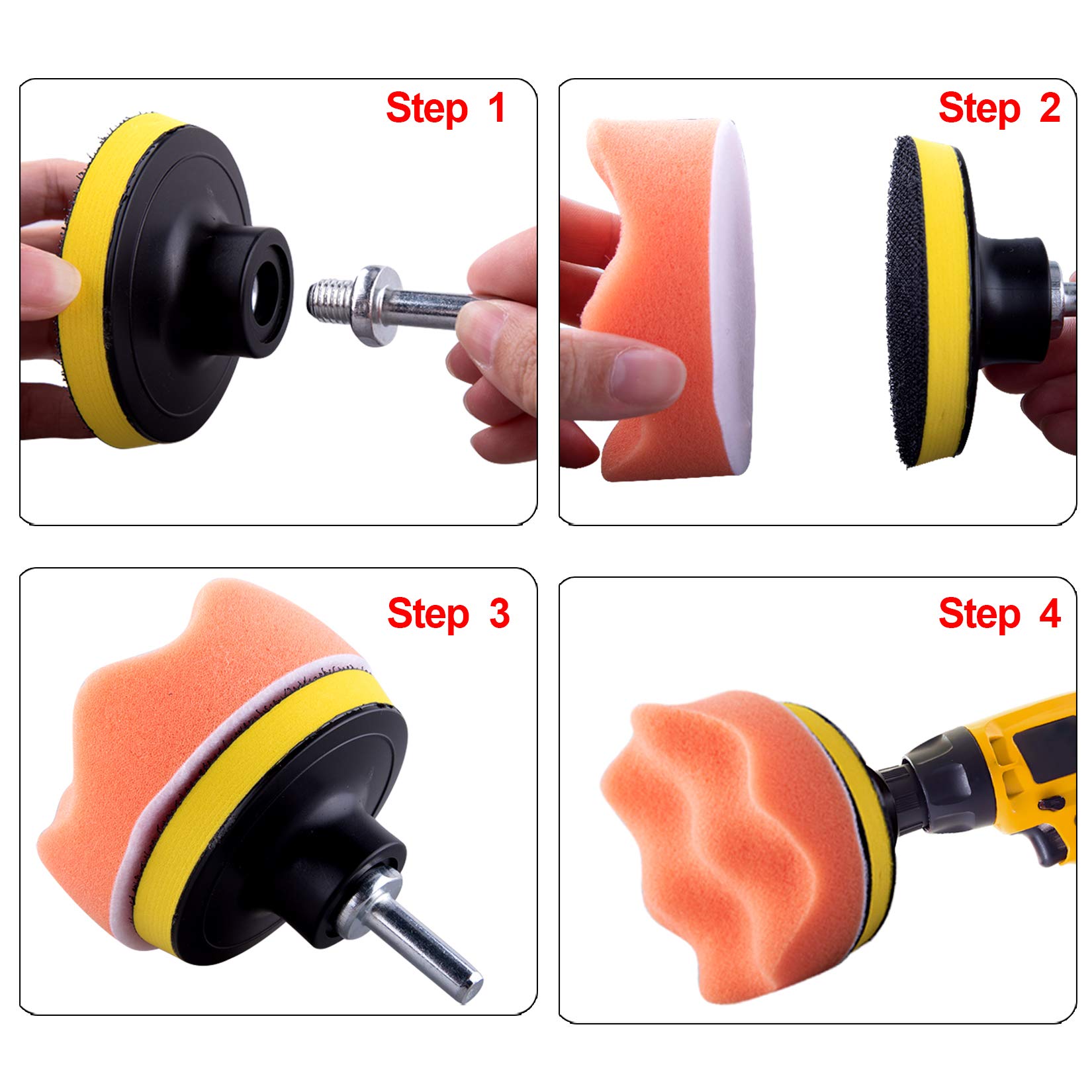 Step 1

Step 2

Step 3

Step 4