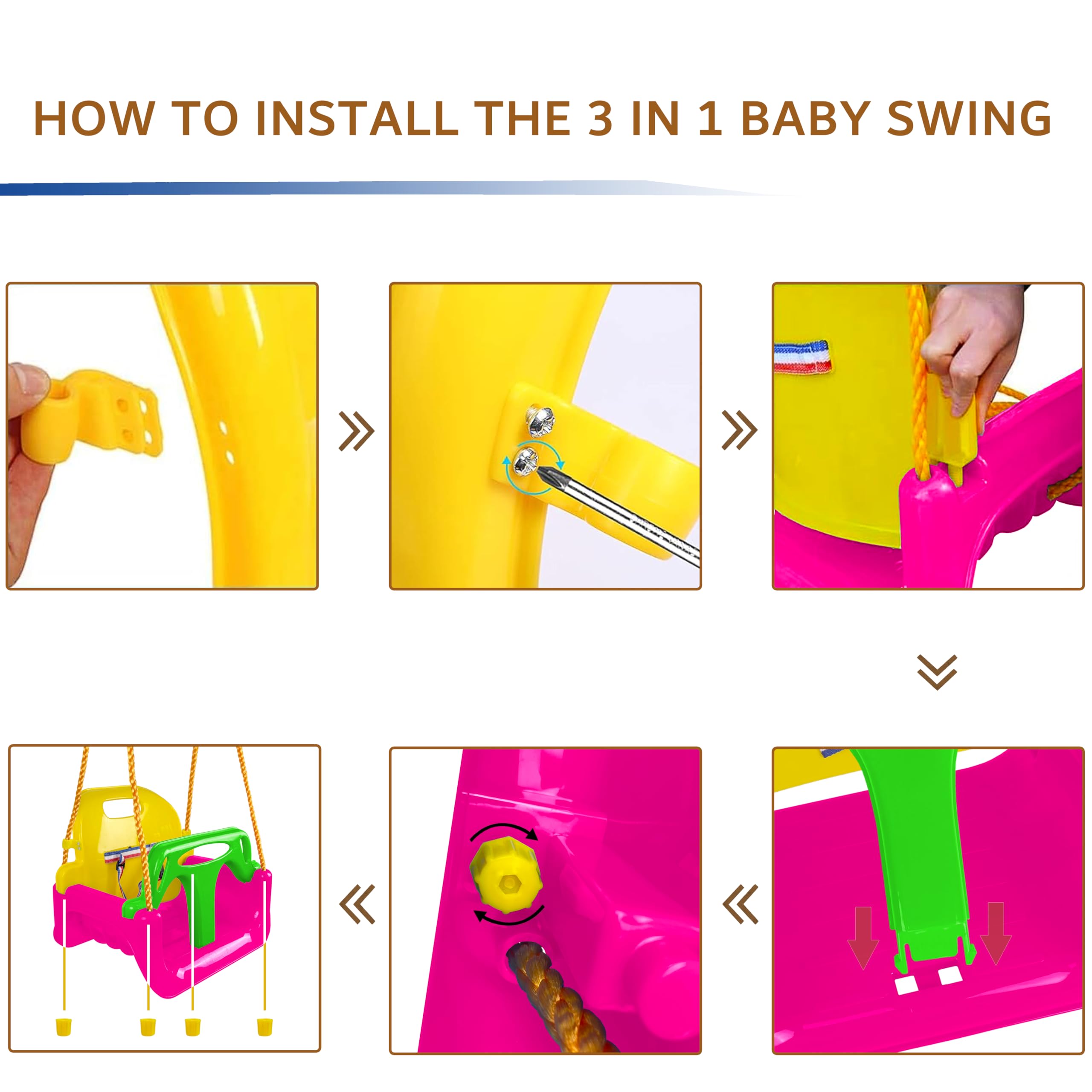 HOW TO INSTALL THE 3 IN 1 BABY SWING