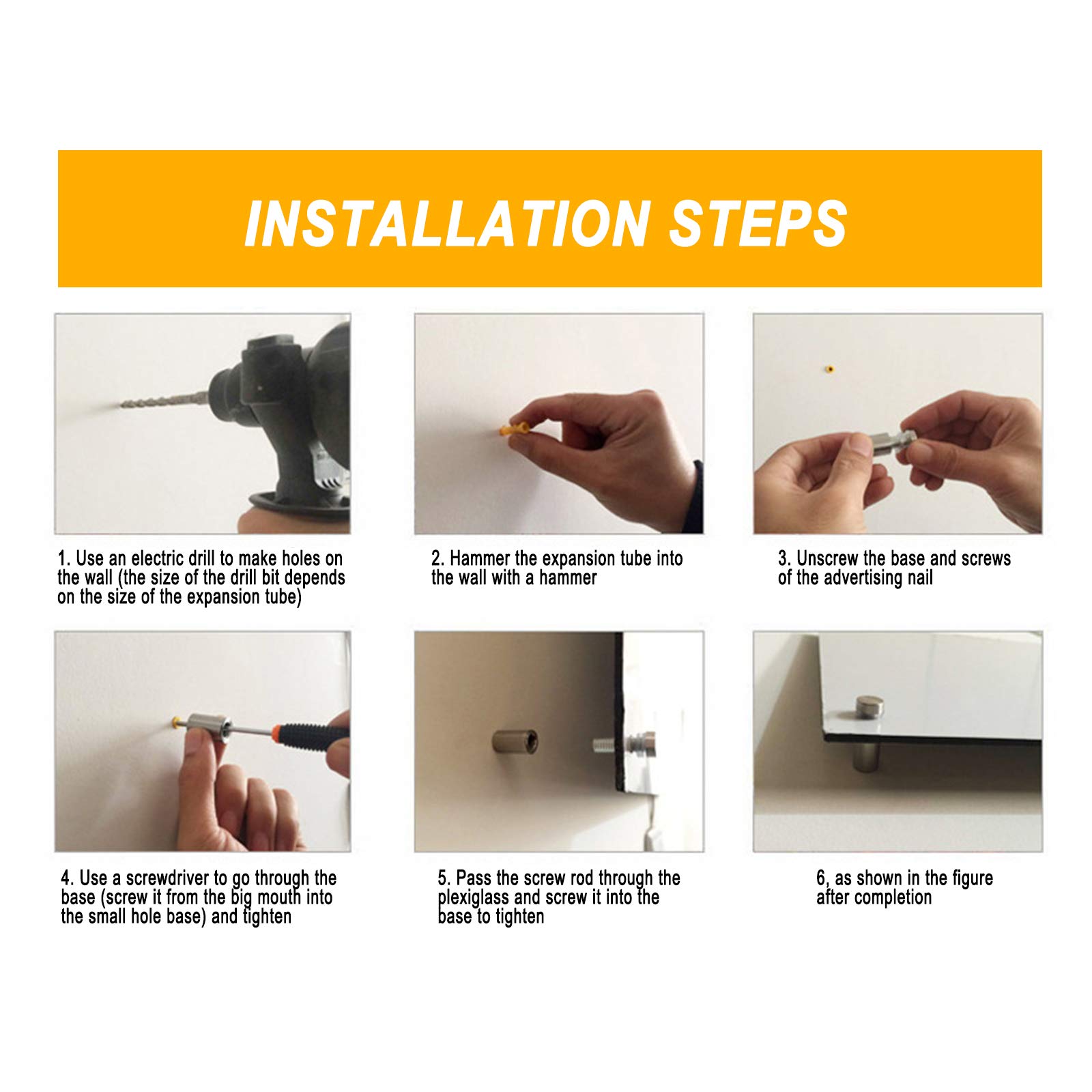 INSTALLATION STEPS

1. Use an electric drill to make holes on the wall (the size of the drill bit depends on the size of the expansion tube)

2. Hammer the expansion tube into the wall with a hammer

3. Unscrew the base and screws of the advertising nail

4. Use a screwdriver to go through the base (screw it from the big mouth into the small hole base) and tighten

5. Pass the screw rod through the plexiglass and screw it into the base to tighten

6, as shown in the figure after completion