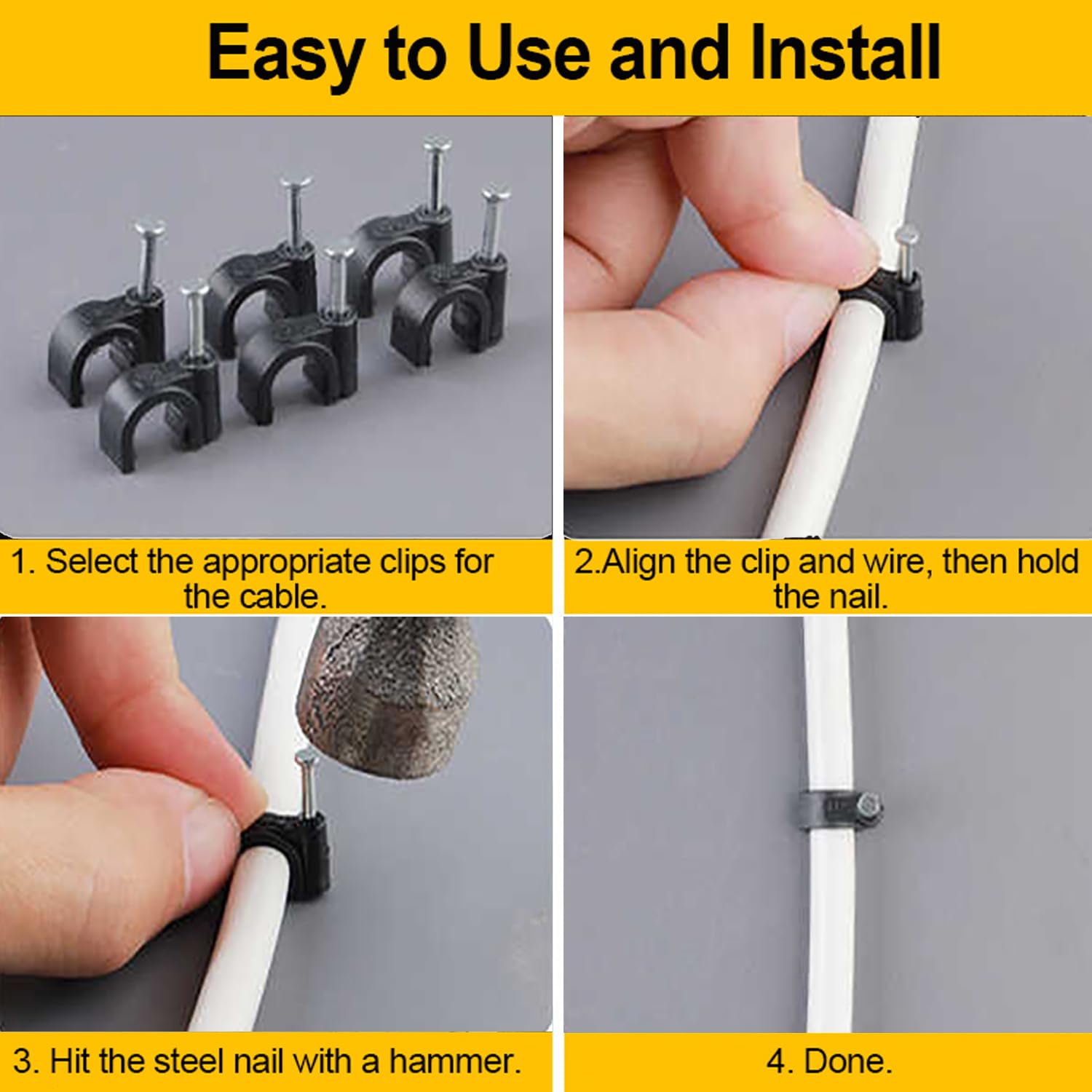 Easy to Use and Install

1. Select the appropriate clips for the cable.

2.Align the clip and wire, then hold the nail.

3. Hit the steel nail with a hammer.

4. Done.