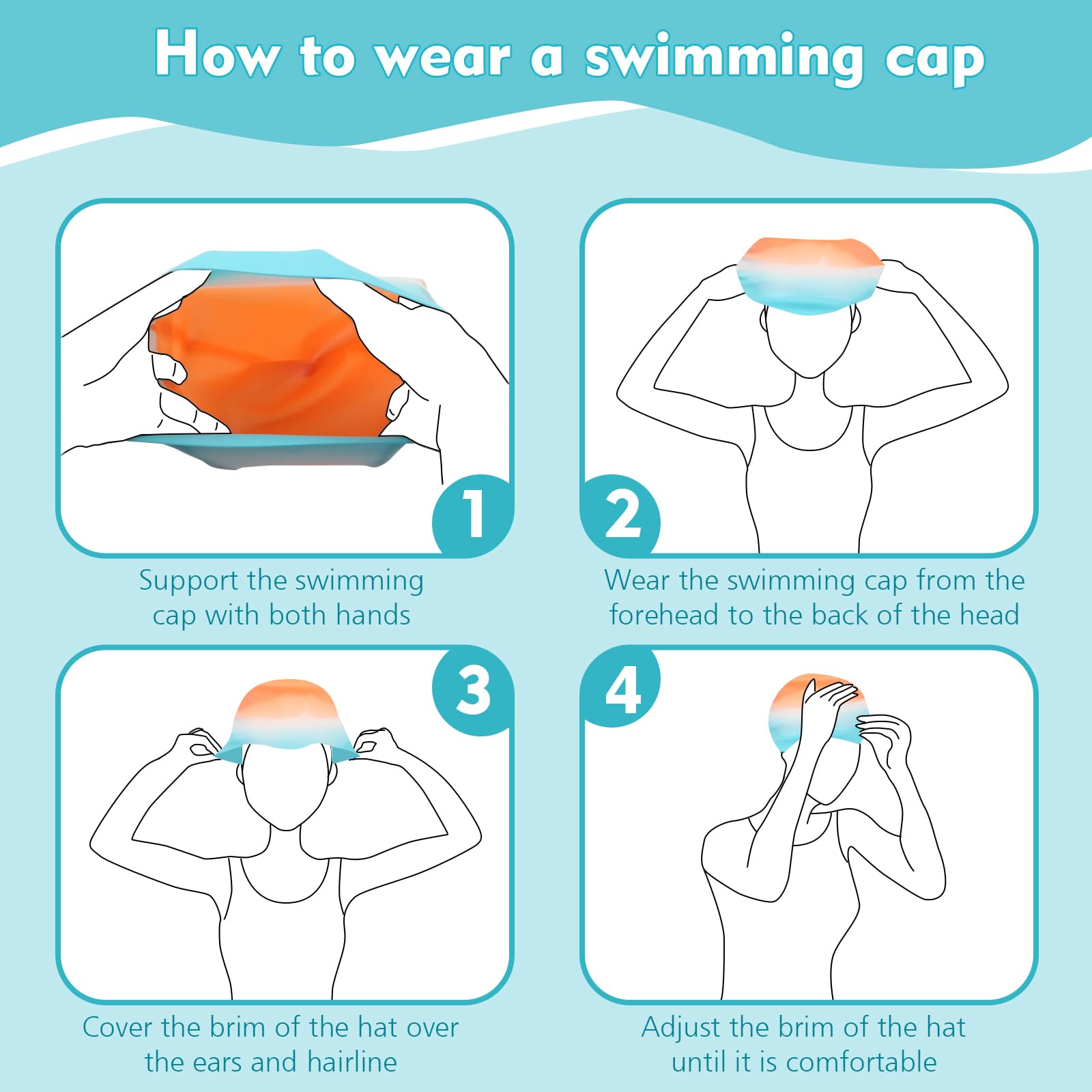 How to wear a swimming cap

1

Support the swimming cap with both hands

2

Wear the swimming cap from the forehead to the back of the head

3

Cover the brim of the hat over the ears and hairline

4

Adjust the brim of the hat until it is comfortable