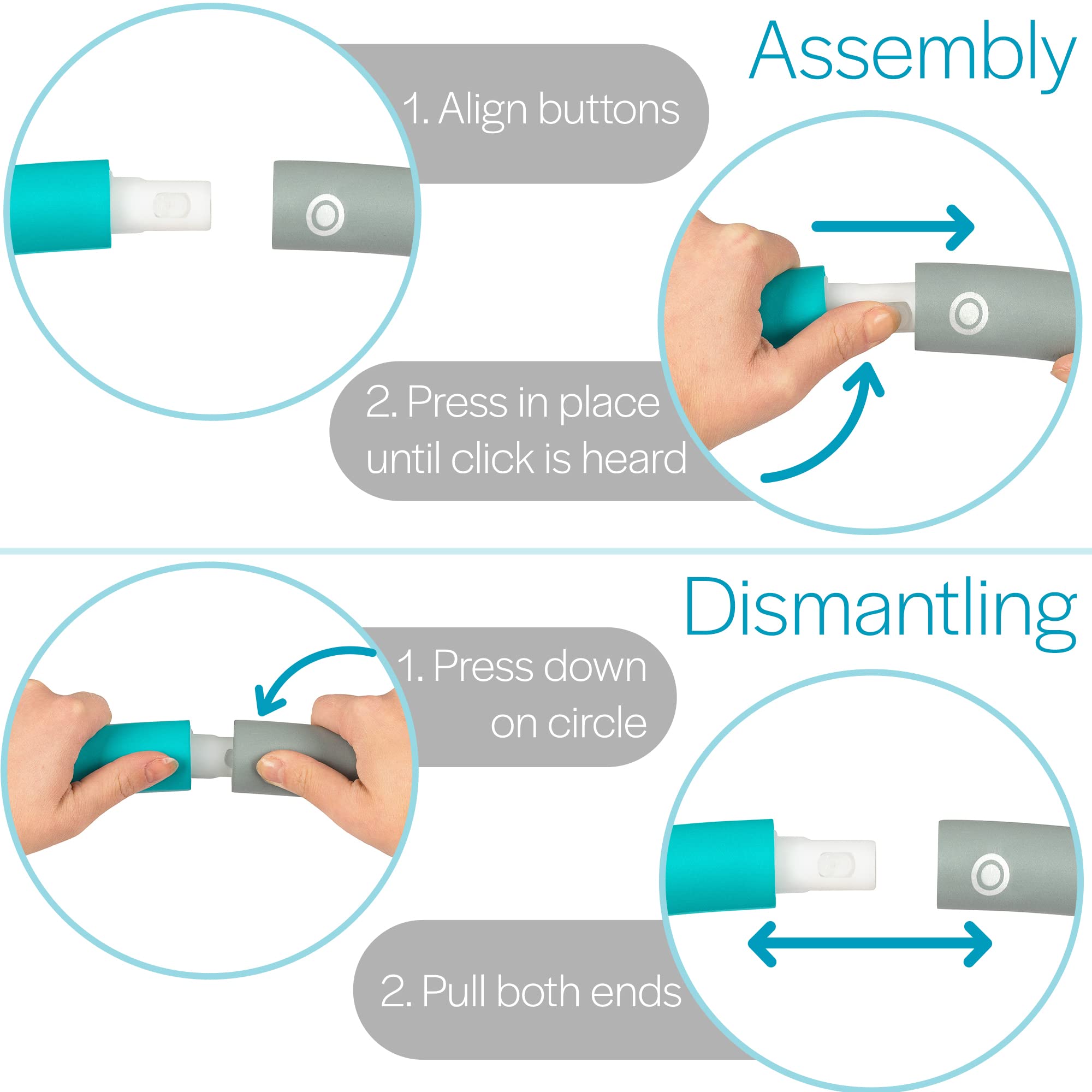 Assembly

1. Align buttons

2. Press in place until click is heard

Dismantling

1. Press down on circle

2. Pull both ends