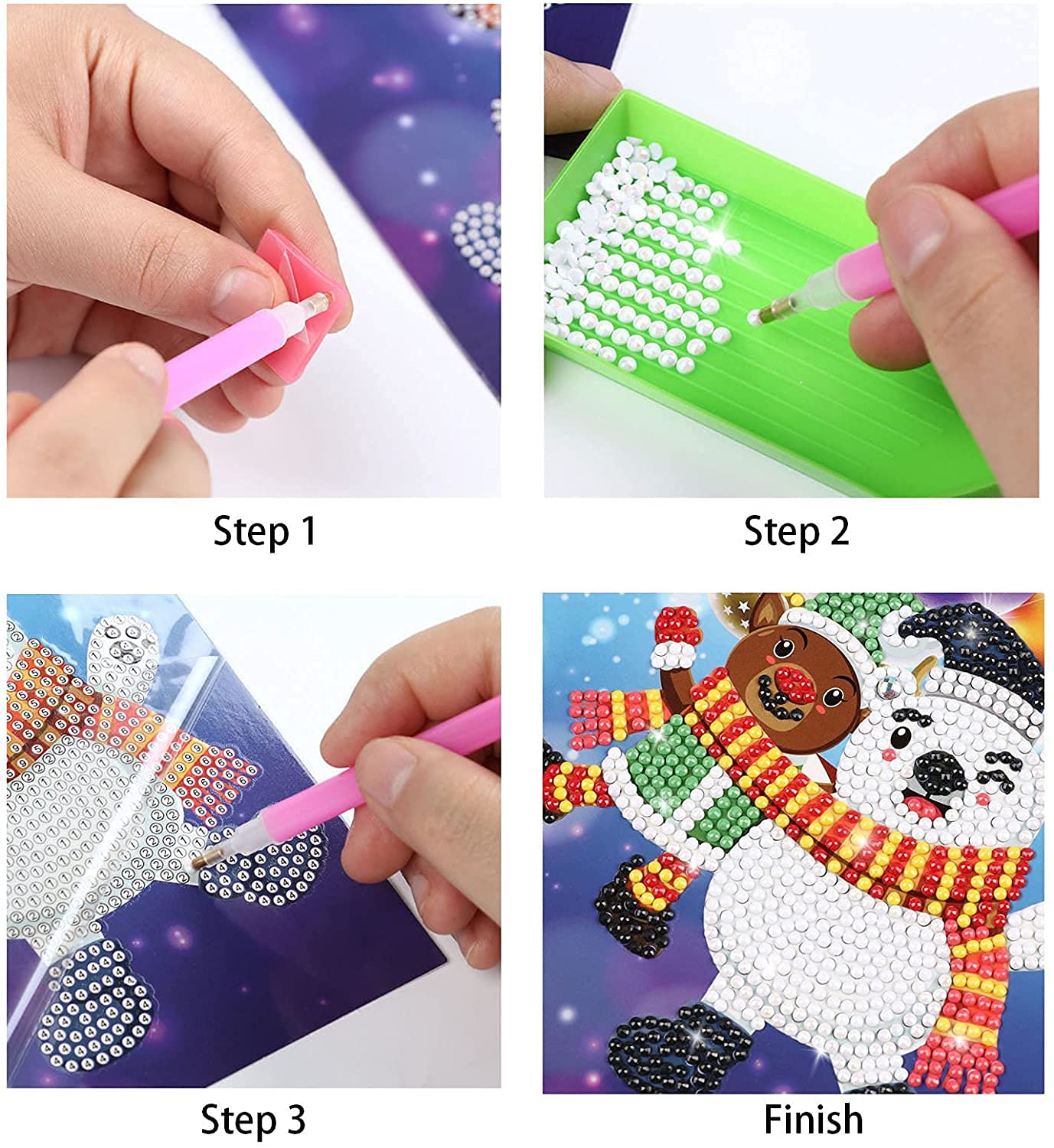 Step 1

Step 2

Step 3

Finish