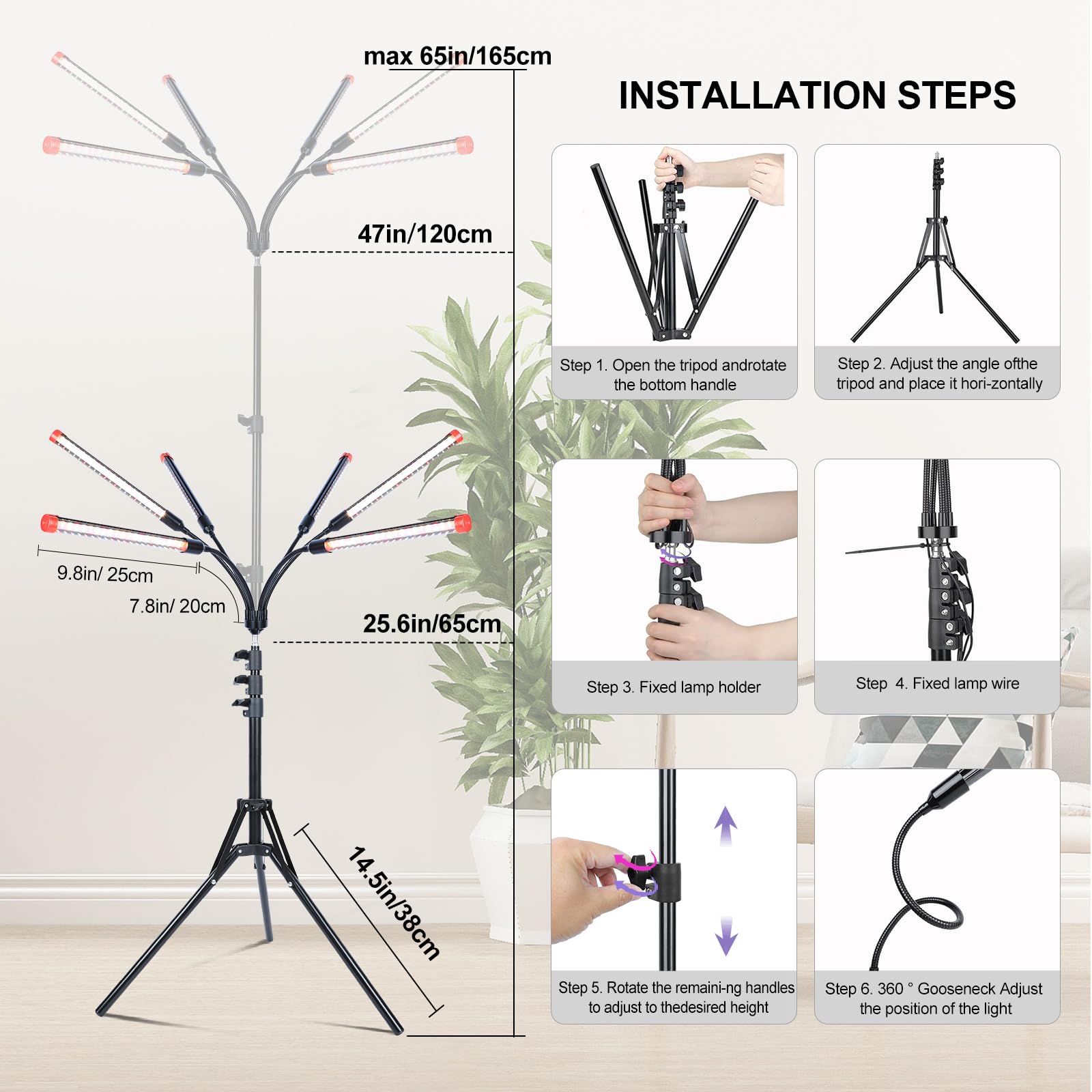 max 65in/165cm

47in/120cm

9.8in/ 25cm

7.8in/ 20cm

25.6in/65cm

14.5in/38cm

INSTALLATION STEPS

Step 1. Open the tripod androtate the bottom handle

Step 2. Adjust the angle ofthe tripod and place it hori-zontally

Step 3. Fixed lamp holder

Step 4. Fixed lamp wire

Step 5. Rotate the remaini-ng handles to adjust to thedesired height

Step 6. 360 ° Gooseneck Adjust the position of the light