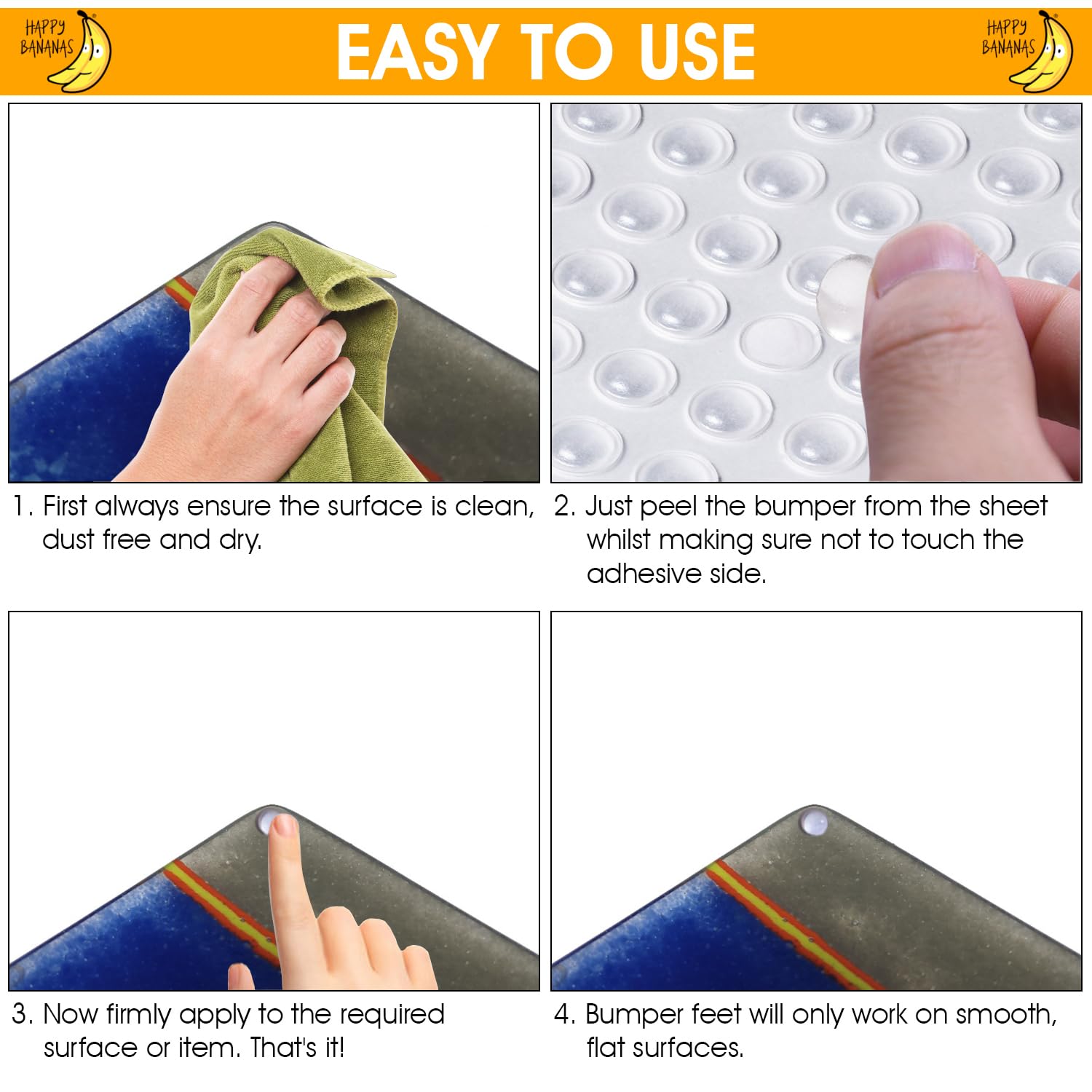 HAPPY BANANAS

EASY TO USE

HAPPY BANANAS

1. First always ensure the surface is clean, dust free and dry.

2. Just peel the bumper from the sheet whilst making sure not to touch the adhesive side.

3. Now firmly apply to the required surface or item. That's it!

4. Bumper feet will only work on smooth, flat surfaces.