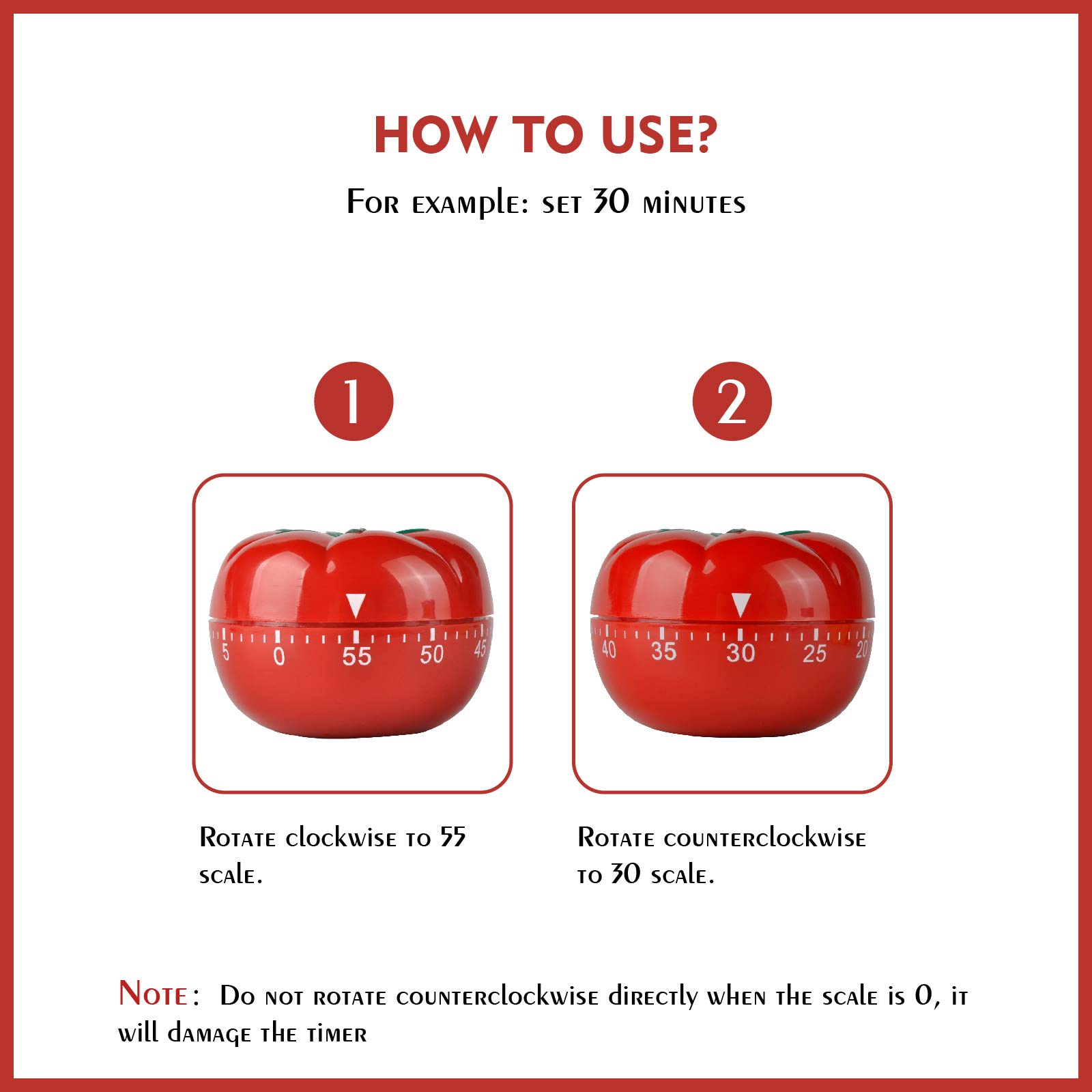 HOW TO USE?

For example: set 30 minutes

1

5 0 55 50 45

Rotate clockwise to 55 scale.

2

40 35 30 25 20

Rotate counterclockwise to 30 scale.

Note: Do not rotate counterclockwise directly when the scale is 0, it will damage the timer