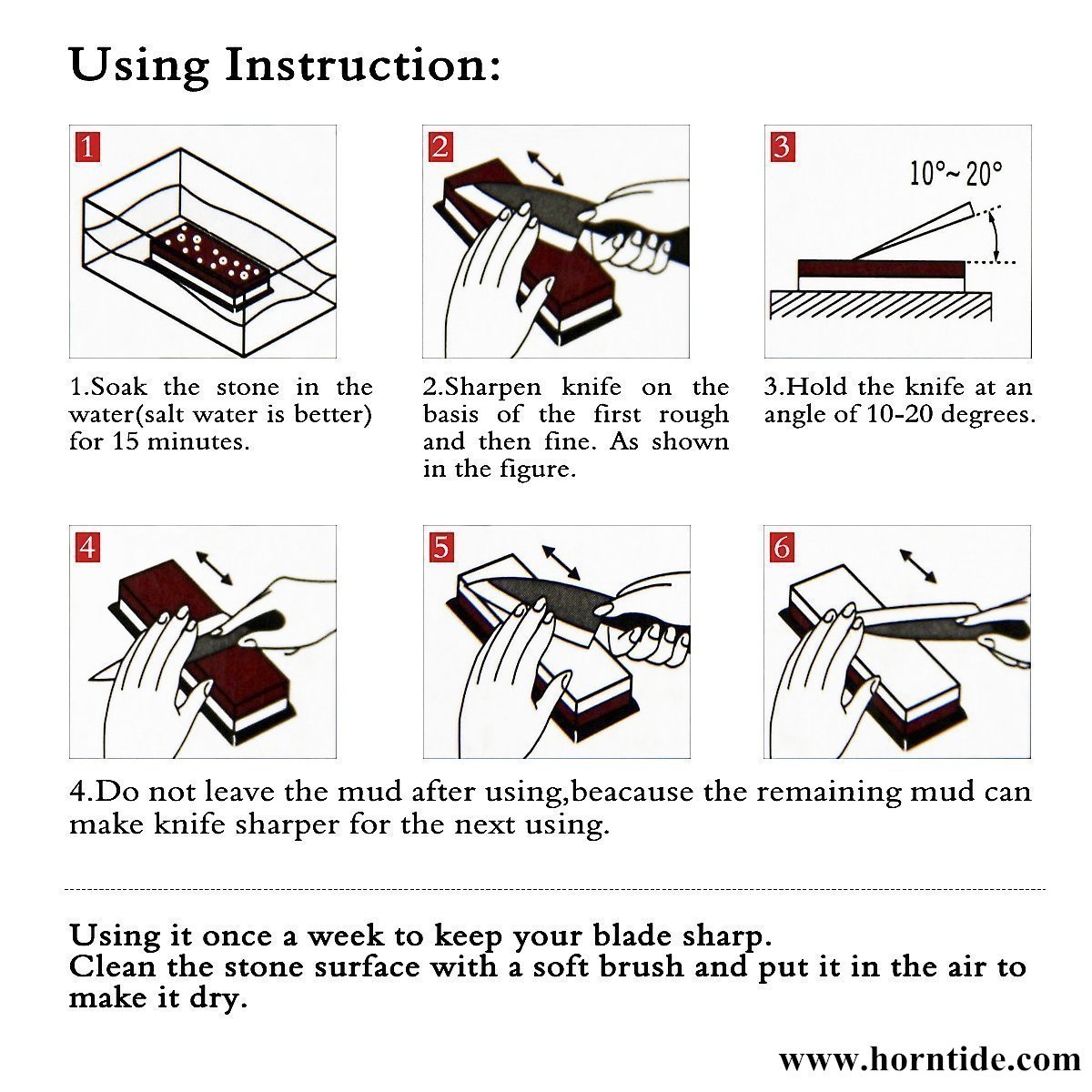 Using Instruction:

1

2

3

10°~ 20°

1.Soak the stone in the water(salt water is better) for 15 minutes.

2.Sharpen knife on the basis of the first rough and then fine. As shown in the figure.

3.Hold the knife at an angle of 10-20 degrees.

4

5

6

4.Do not leave the mud after using,beacause the remaining mud can make knife sharper for the next using.

Using it once a week to keep your blade sharp.
Clean the stone surface with a soft brush and put it in the air to make it dry.

www.horntide.com