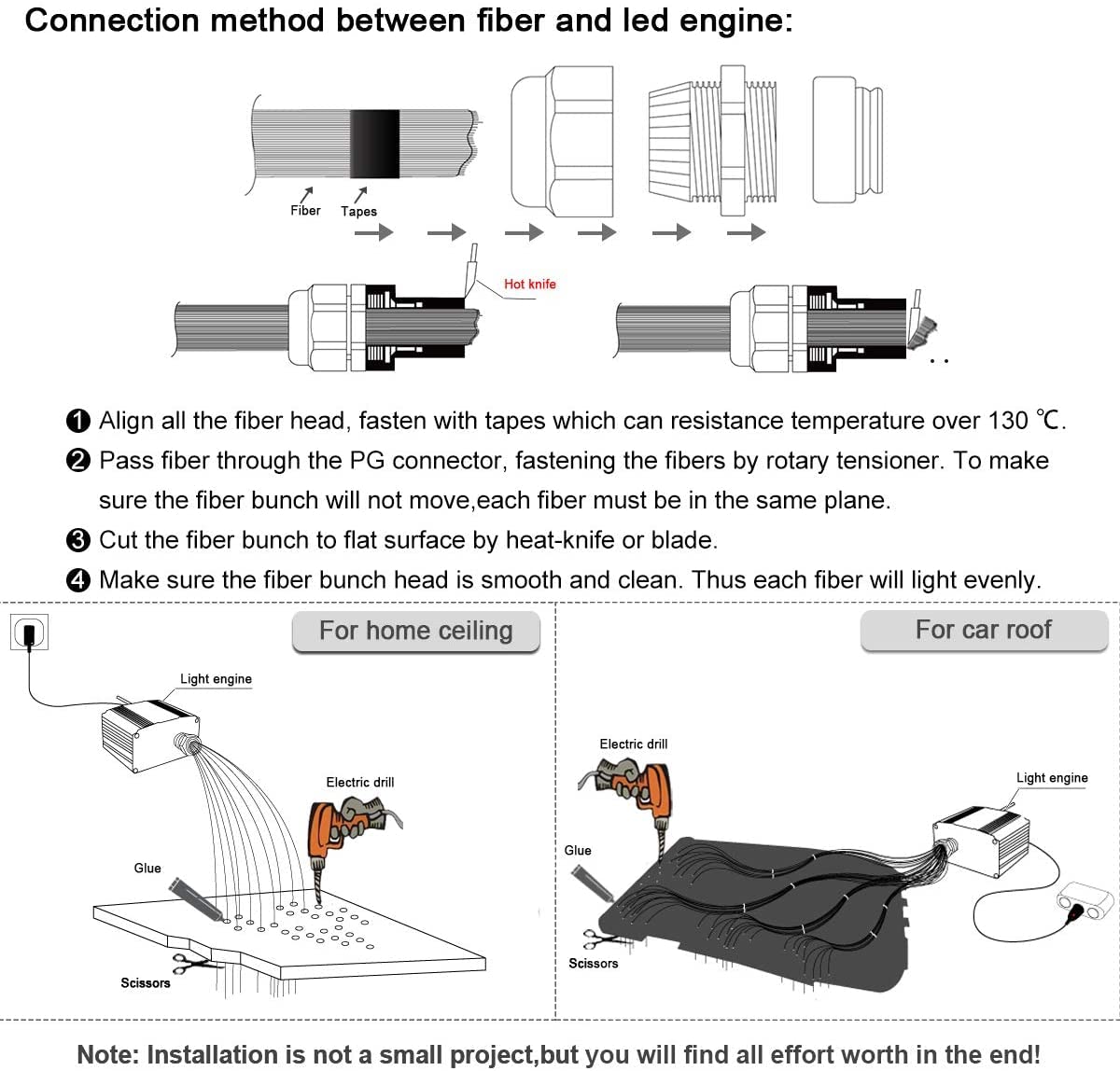 Connection method between fiber and led engine:

Fiber Tapes

Hot knife

❶ Align all the fiber head, fasten with tapes which can resistance temperature over 130 ℃.

❷ Pass fiber through the PG connector, fastening the fibers by rotary tensioner. To make sure the fiber bunch will not move,each fiber must be in the same plane.

❸ Cut the fiber bunch to flat surface by heat-knife or blade.

❹ Make sure the fiber bunch head is smooth and clean. Thus each fiber will light evenly.

For home ceiling

Light engine

Electric drill

Glue

Scissors

For car roof

Electric drill

Light engine

Glue

Scissors

Note: Installation is not a small project,but you will find all effort worth in the end!