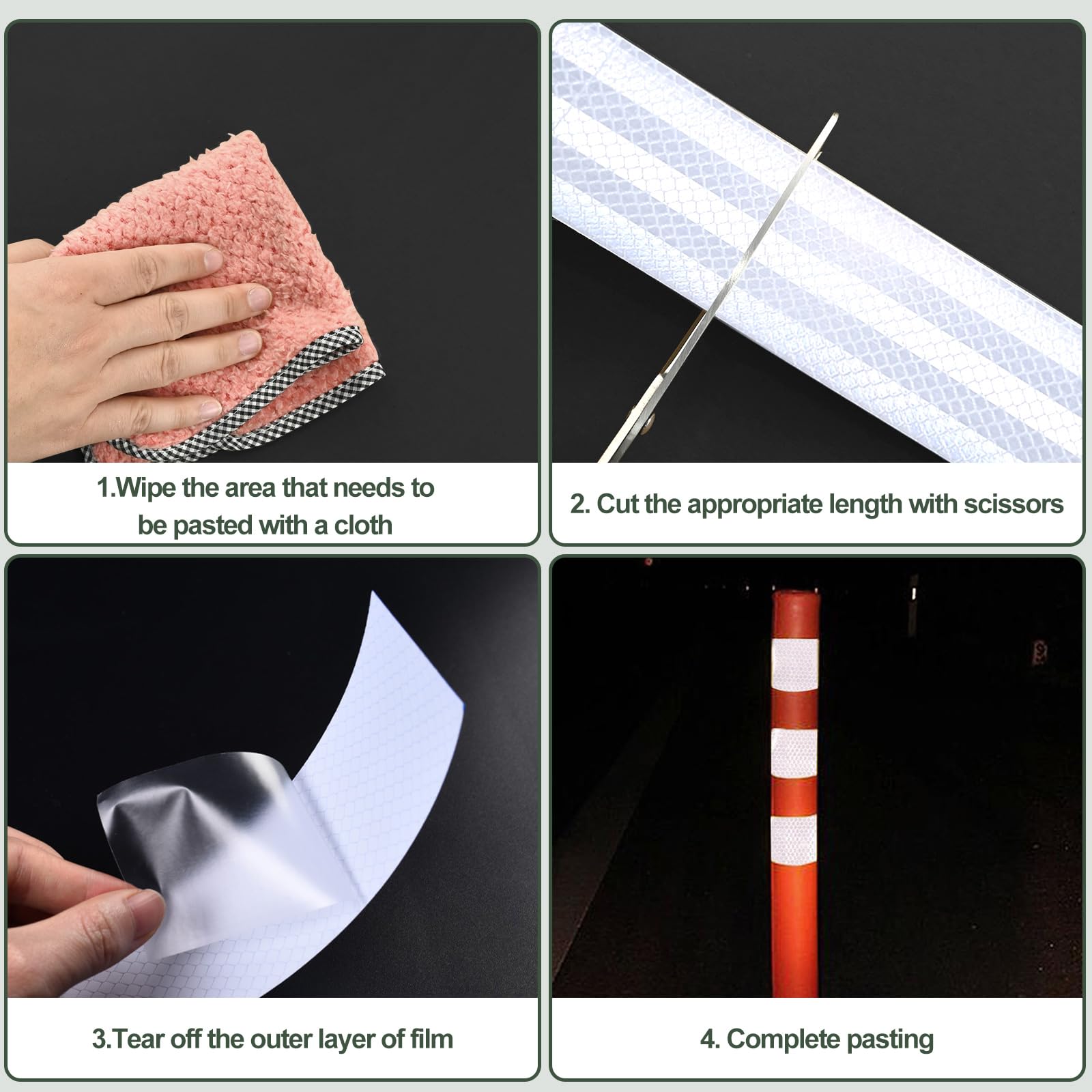 1.Wipe the area that needs to be pasted with a cloth

2. Cut the appropriate length with scissors

3.Tear off the outer layer of film

4. Complete pasting