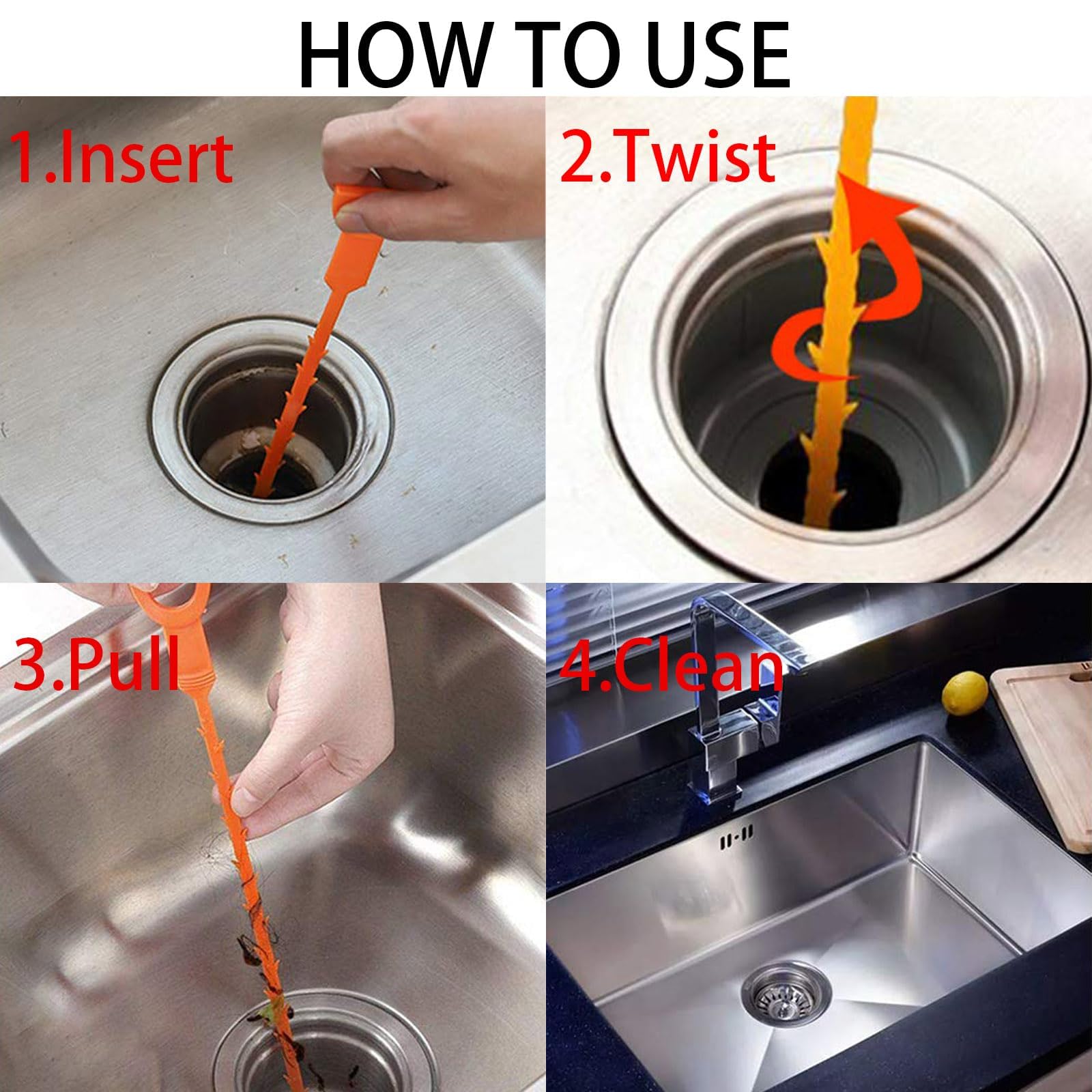 HOW TO USE

1.Insert

2.Twist

3.Pull

4.Clean