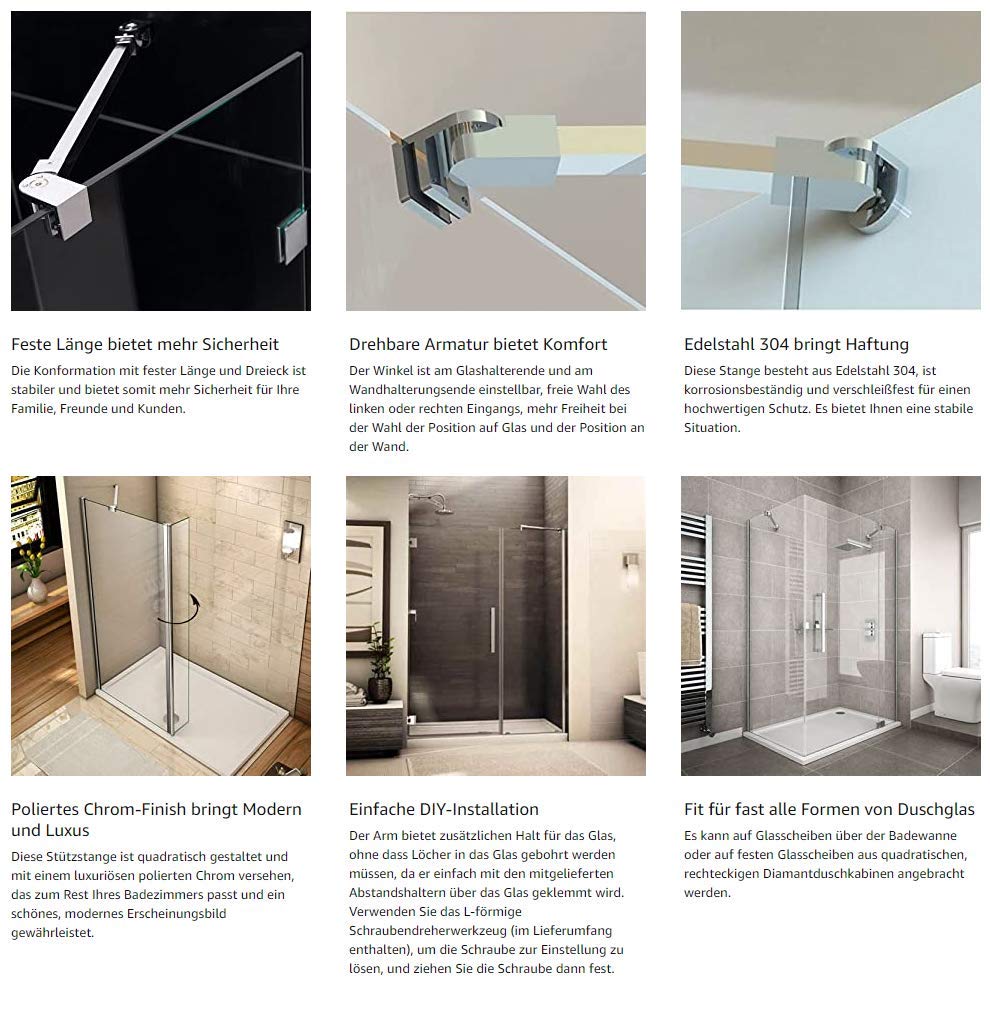 Feste Länge bietet mehr Sicherheit

Die Konformation mit fester Länge und Dreieck ist stabiler und bietet somit mehr Sicherheit für Ihre Familie, Freunde und Kunden.

Drehbare Armatur bietet Komfort

Der Winkel ist am Glashalterende und am Wandhalterungsende einstellbar, freie Wahl des linken oder rechten Eingangs, mehr Freiheit bei der Wahl der Position auf Glas und der Position an der Wand.

Edelstahl 304 bringt Haftung

Diese Stange besteht aus Edelstahl 304, ist korrosionsbeständig und verschleißfest für einen hochwertigen Schutz. Es bietet Ihnen eine stabile Situation.

Poliertes Chrom-Finish bringt Modern und Luxus

Diese Stützstange ist quadratisch gestaltet und mit einem luxuriösen polierten Chrom versehen, das zum Rest Ihres Badezimmers passt und ein schönes, modernes Erscheinungsbild gewährleistet.

Einfache DIY-Installation

Der Arm bietet zusätzlichen Halt für das Glas, ohne dass Löcher in das Glas gebohrt werden müssen, da er einfach mit den mitgelieferten Abstandshaltern über das Glas geklemmt wird. Verwenden Sie das L-förmige Schraubendreherwerkzeug (im Lieferumfang enthalten), um die Schraube zur Einstellung zu lösen, und ziehen Sie die Schraube dann fest.

Fit für fast alle Formen von Duschglas

Es kann auf Glasscheiben über der Badewanne oder auf festen Glasscheiben aus quadratischen, rechteckigen Diamantduschkabinen angebracht werden.