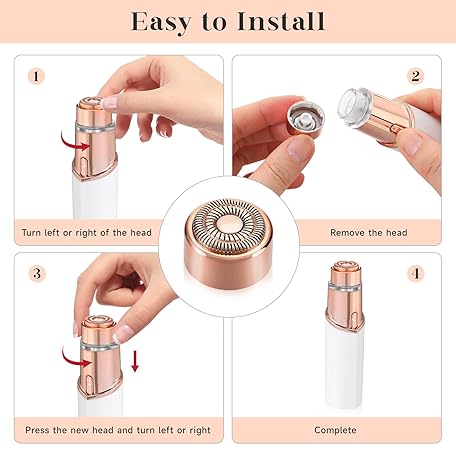 Easy to Install

1

Turn left or right of the head

2

Remove the head

3

Press the new head and turn left or right

4

Complete