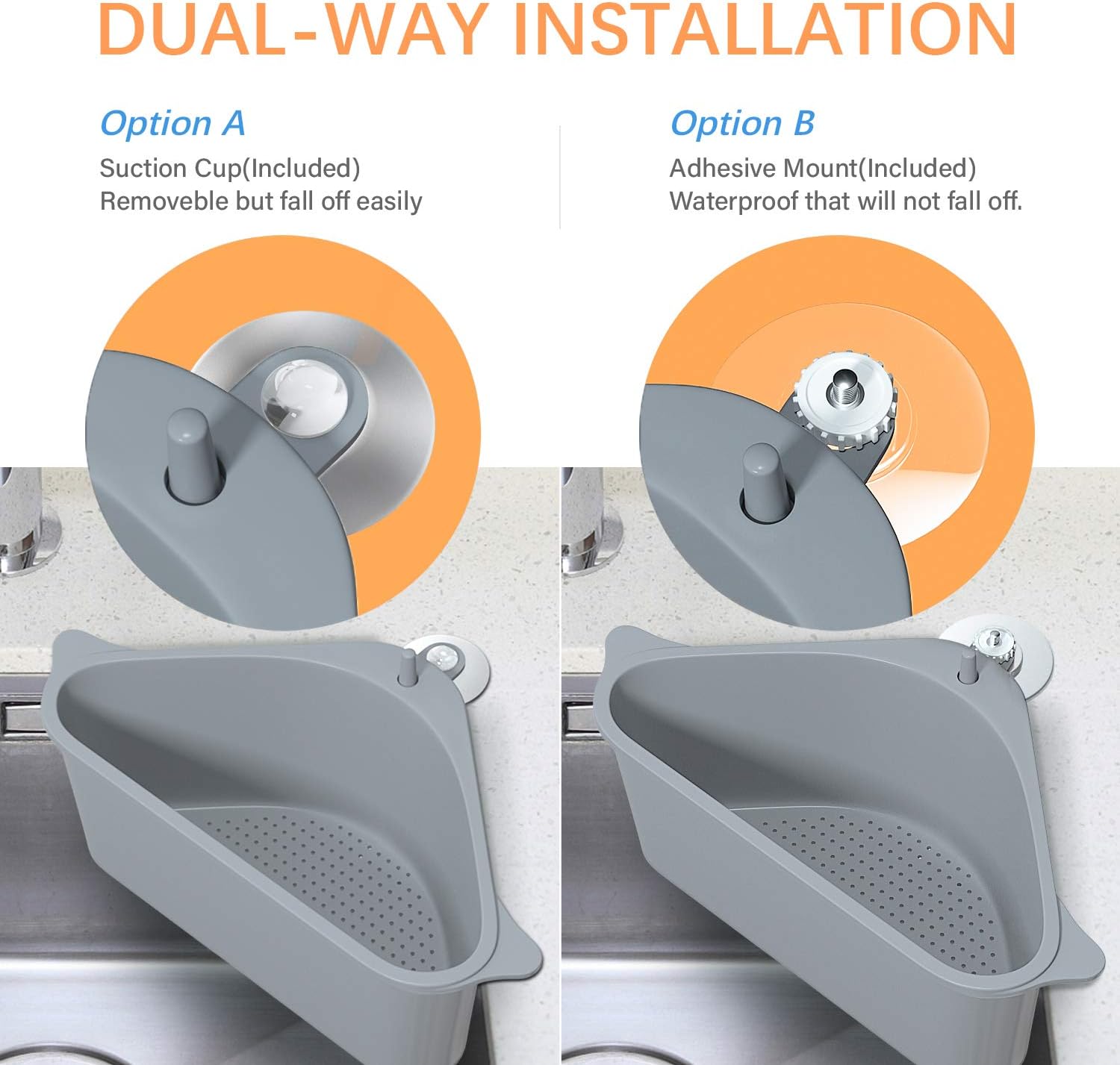 DUAL-WAY INSTALLATION

Option A
Suction Cup(Included)
Removeble but fall off easily

Option B
Adhesive Mount(Included)
Waterproof that will not fall off.