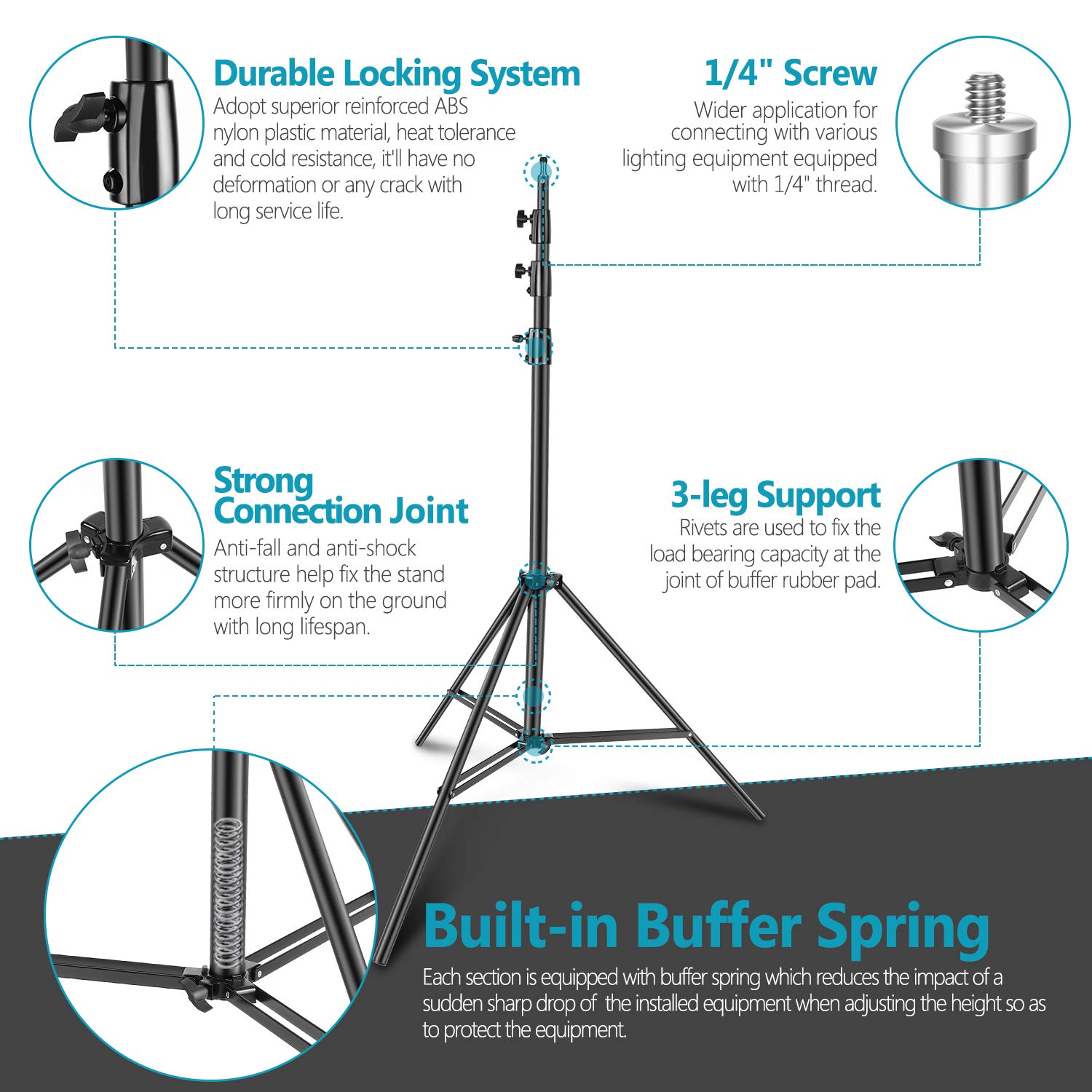 Durable Locking System
Adopt superior reinforced ABS nylon plastic material, heat tolerance and cold resistance, it'll have no deformation or any crack with long service life.

1/4" Screw
Wider application for connecting with various lighting equipment equipped with 1/4" thread.

Strong Connection Joint
Anti-fall and anti-shock structure help fix the stand more firmly on the ground with long lifespan.

3-leg Support
Rivets are used to fix the load bearing capacity at the joint of buffer rubber pad.

Built-in Buffer Spring
Each section is equipped with buffer spring which reduces the impact of a sudden sharp drop of the installed equipment when adjusting the height so as to protect the equipment.