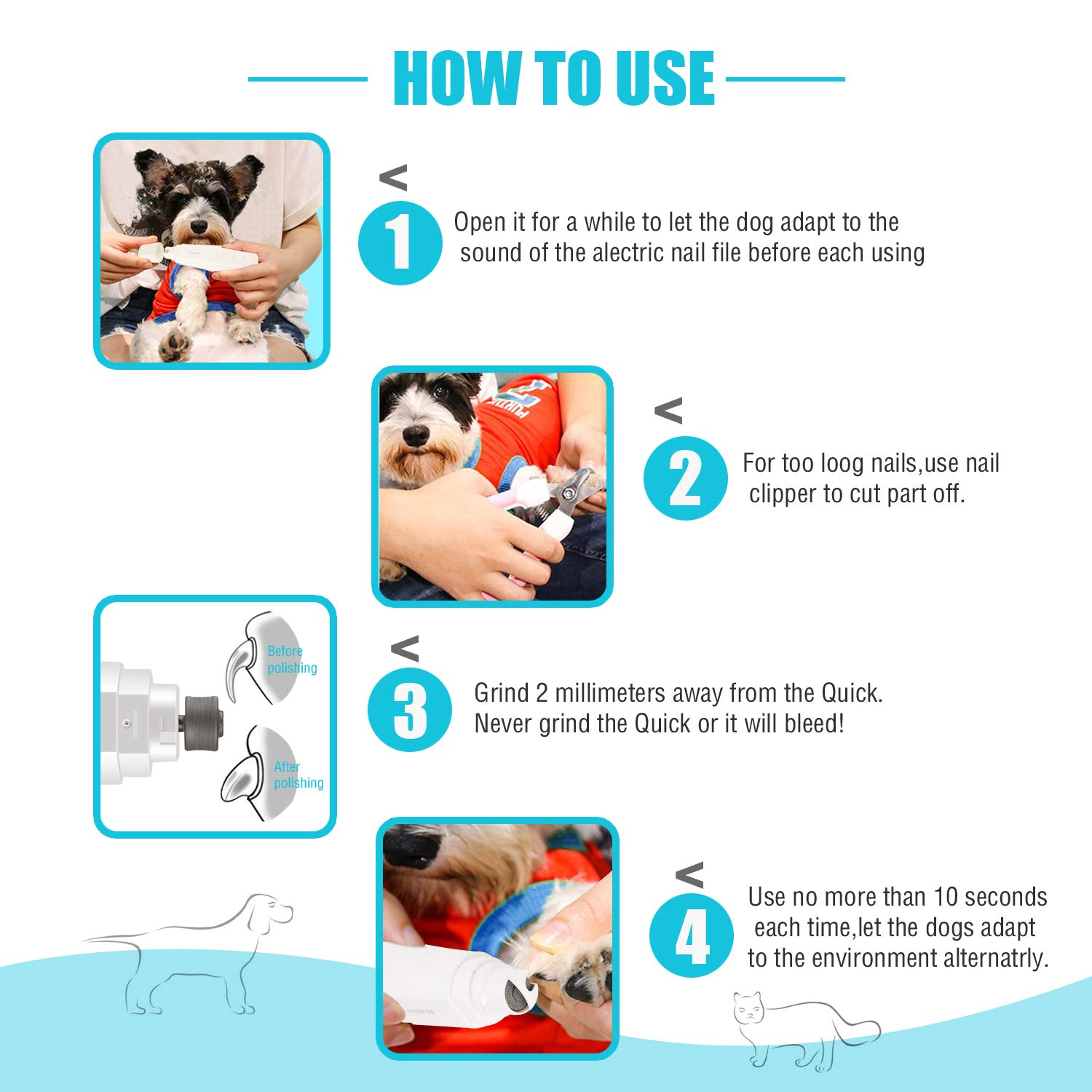 HOW TO USE

1 Open it for a while to let the dog adapt to the sound of the alectric nail file before each using

2 For too loog nails,use nail clipper to cut part off.

Before polishing

After polishing

3 Grind 2 millimeters away from the Quick. Never grind the Quick or it will bleed!

4 Use no more than 10 seconds each time,let the dogs adapt to the environment alternatrly.