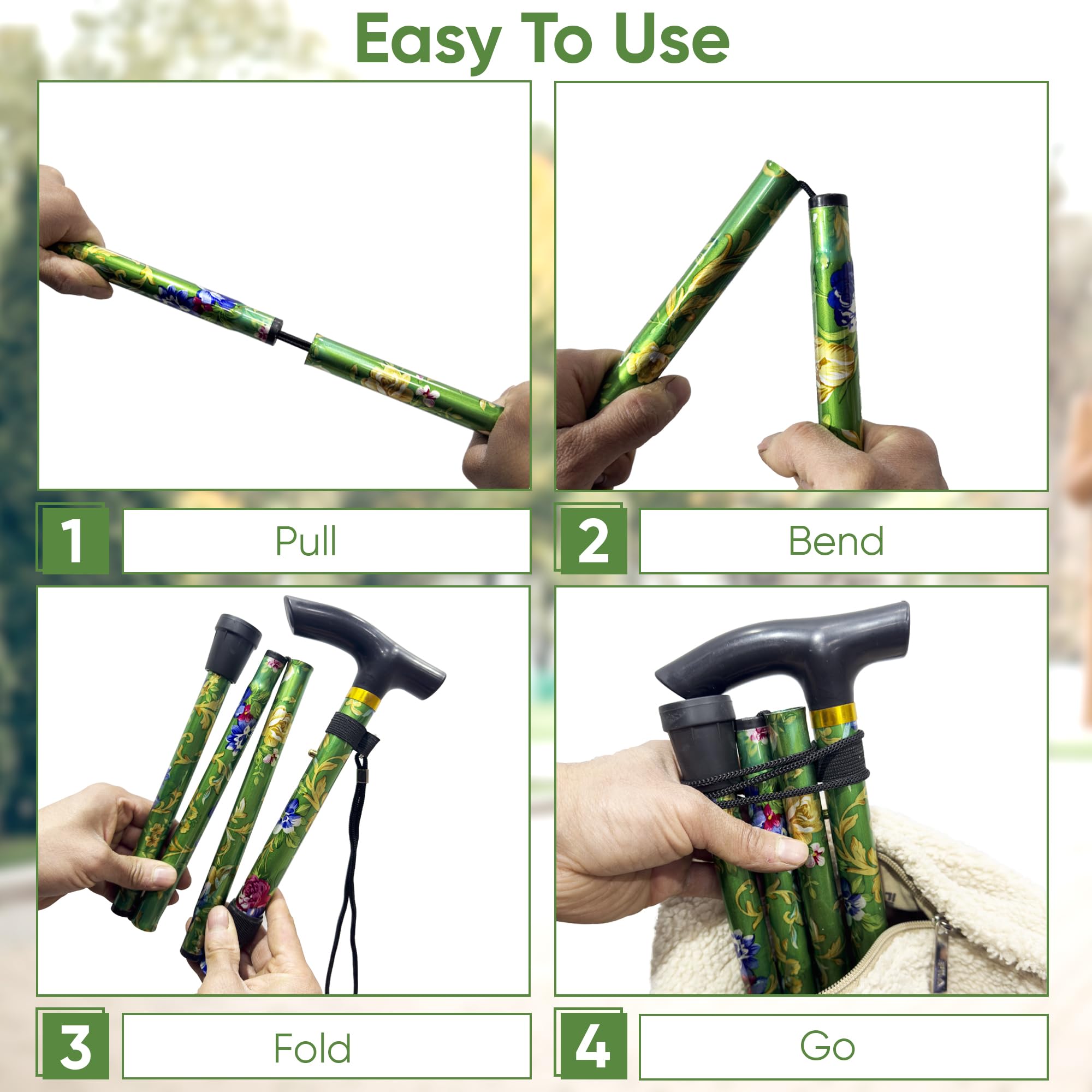 Easy To Use

1 Pull

2 Bend

3 Fold

4 Go