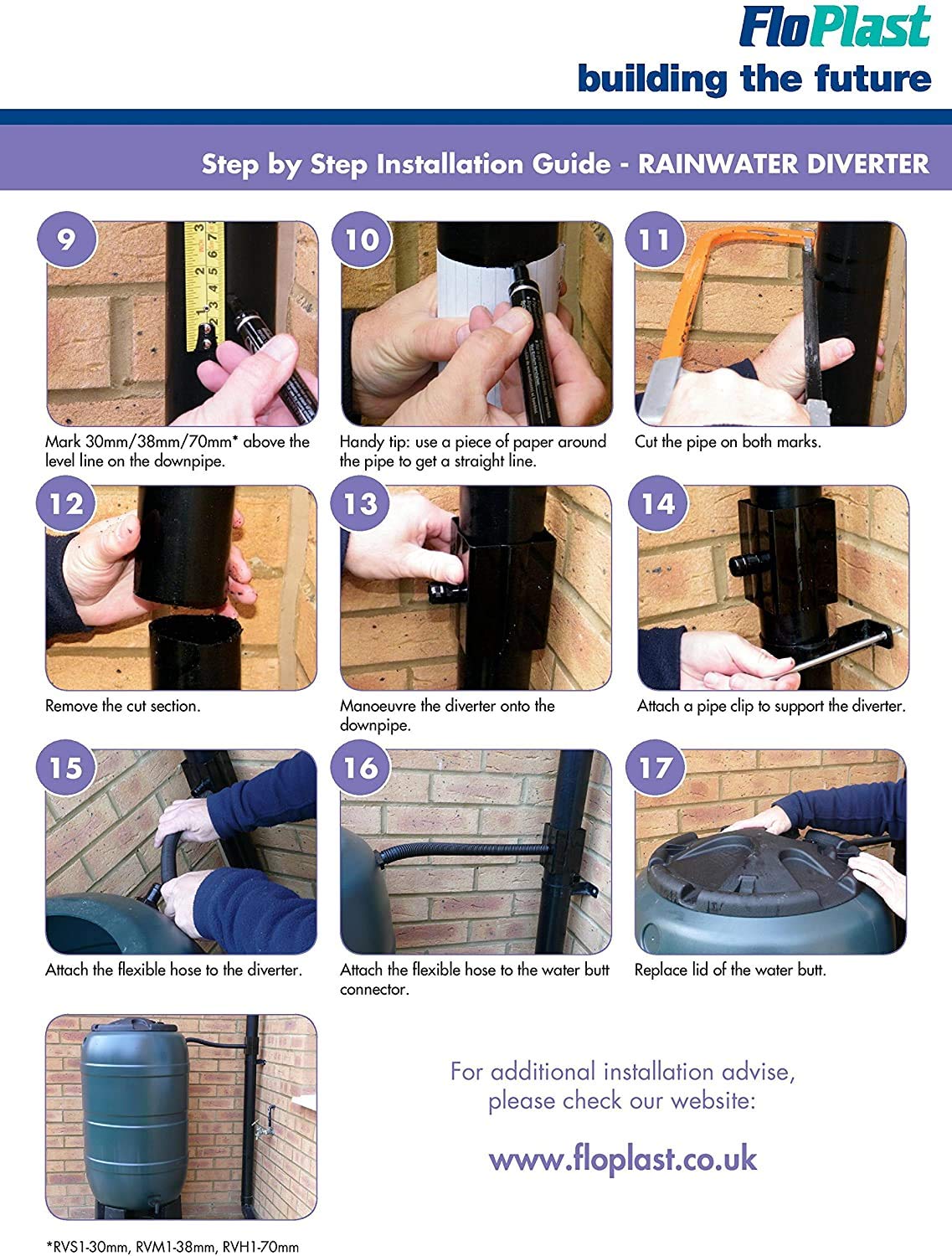 FloPlast
building the future

Step by Step Installation Guide - RAINWATER DIVERTER

9

Mark 30mm/38mm/70mm* above the level line on the downpipe.

10

Handy tip: use a piece of paper around the pipe to get a straight line.

11

Cut the pipe on both marks.

12

Remove the cut section.

13

Manoeuvre the diverter onto the downpipe.

14

Attach a pipe clip to support the diverter.

15

Attach the flexible hose to the diverter.

16

Attach the flexible hose to the water butt connector.

17

Replace lid of the water butt.

For additional installation advise, please check our website:

www.floplast.co.uk

*RVS1-30mm, RVM1-38mm, RVH1-70mm