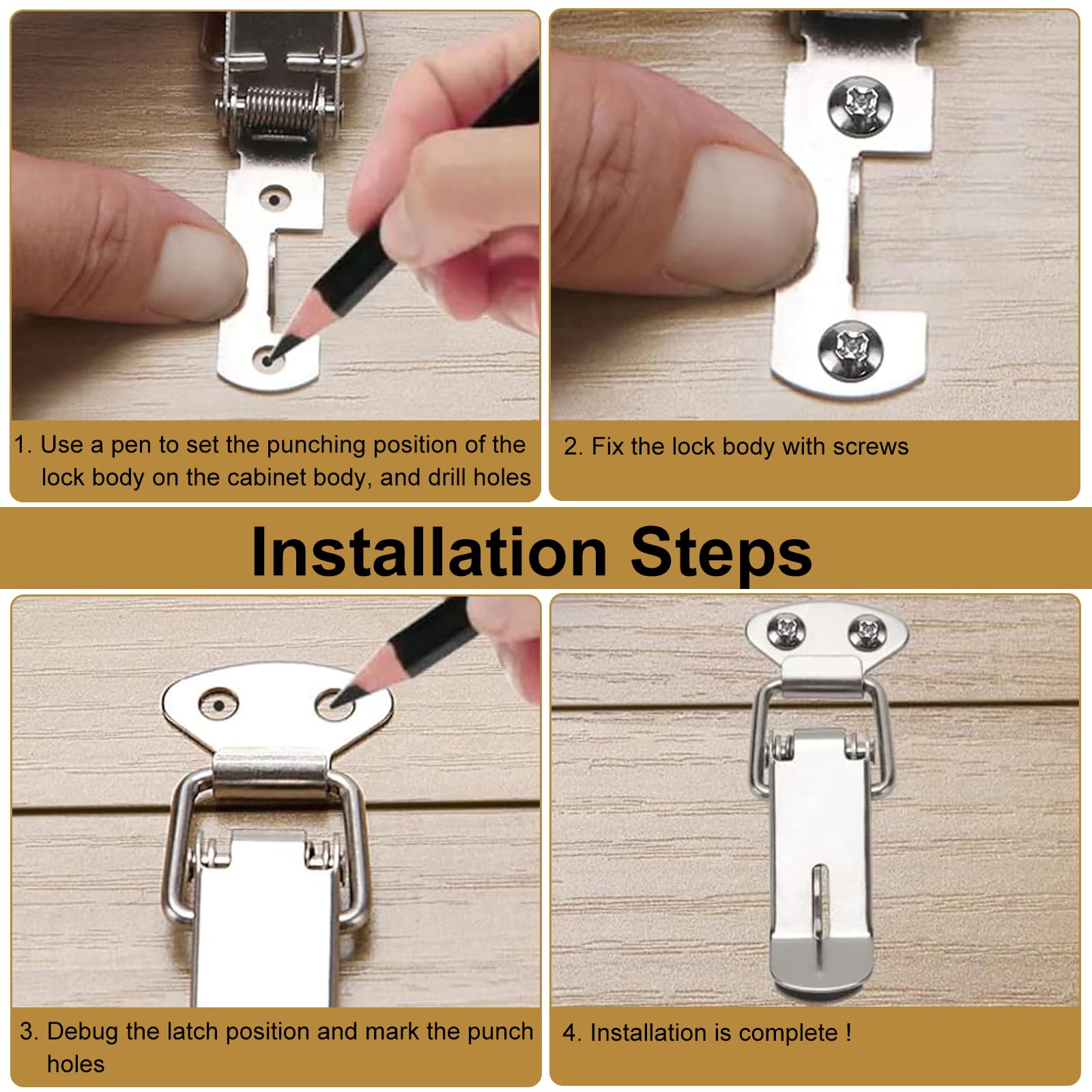 1. Use a pen to set the punching position of the lock body on the cabinet body, and drill holes

2. Fix the lock body with screws

Installation Steps

3. Debug the latch position and mark the punch holes

4. Installation is complete !