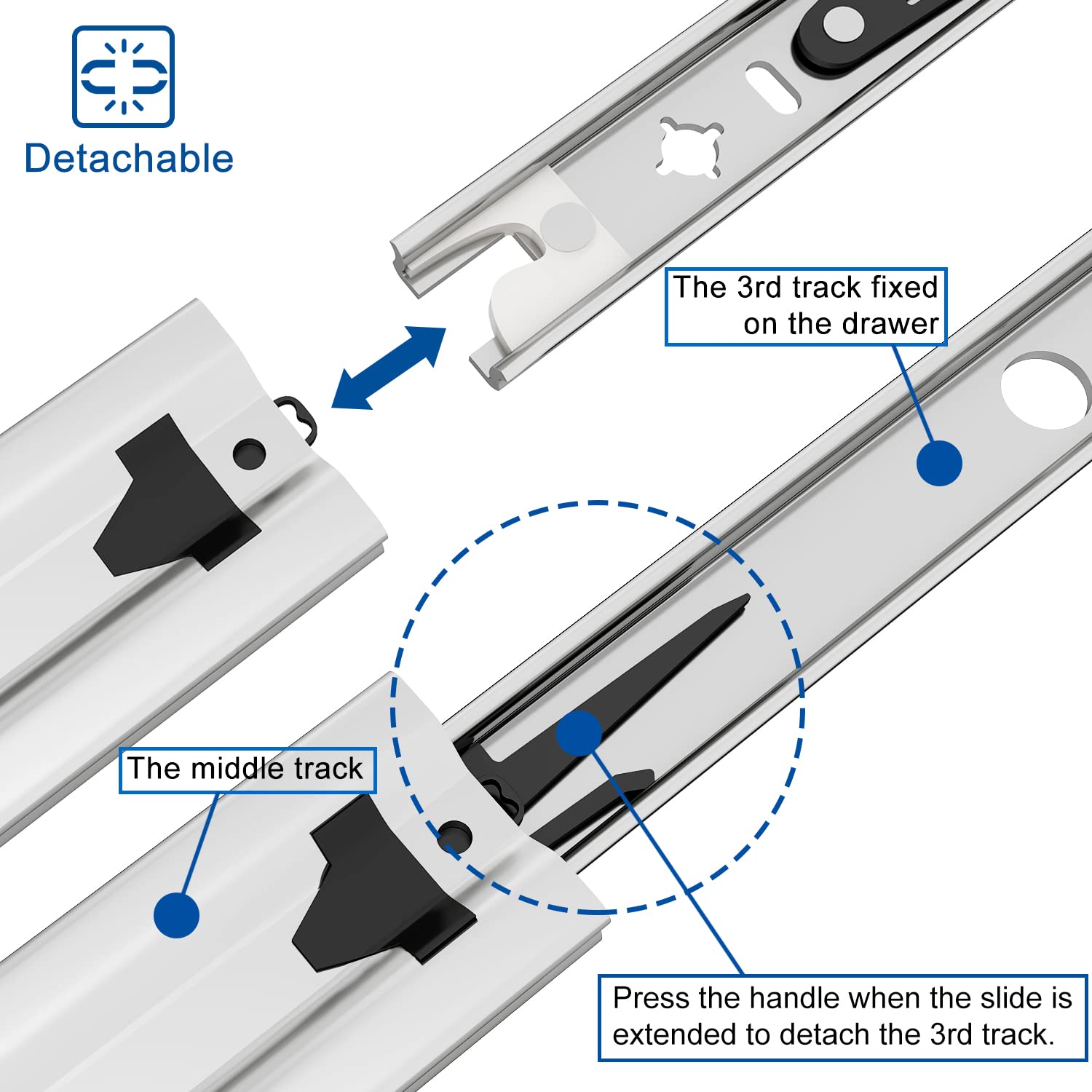 Detachable

The 3rd track fixed on the drawer

The middle track

Press the handle when the slide is extended to detach the 3rd track.