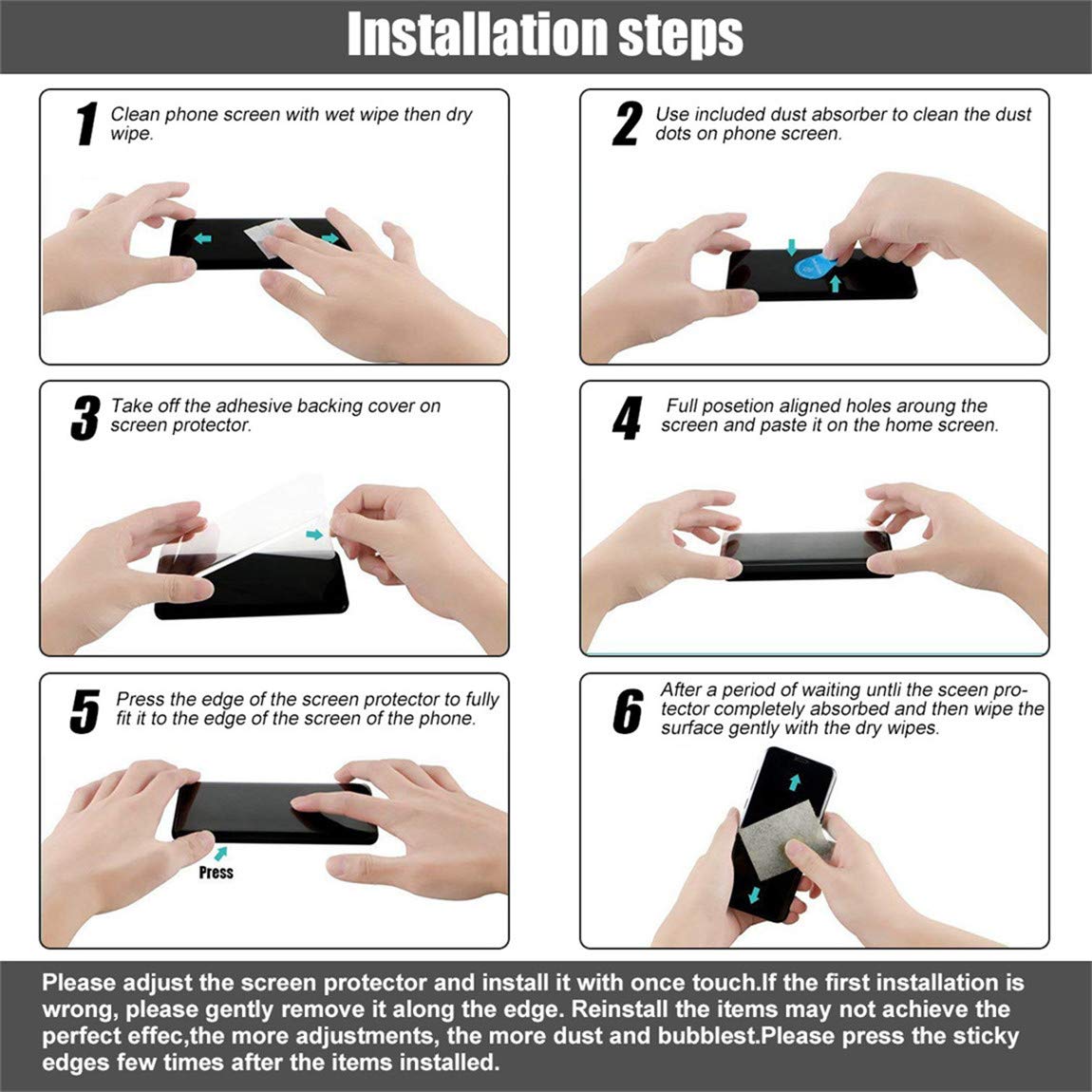 Installation steps

1 Clean phone screen with wet wipe then dry wipe.

2 Use included dust absorber to clean the dust dots on phone screen.

3 Take off the adhesive backing cover on screen protector.

4 Full posetion aligned holes aroung the screen and paste it on the home screen.

5 Press the edge of the screen protector to fully fit it to the edge of the screen of the phone.

Press

6 After a period of waiting untli the sceen protector completely absorbed and then wipe the surface gently with the dry wipes.

Please adjust the screen protector and install it with once touch.If the first installation is wrong, please gently remove it along the edge. Reinstall the items may not achieve the perfect effec,the more adjustments, the more dust and bubblest.Please press the sticky edges few times after the items installed.