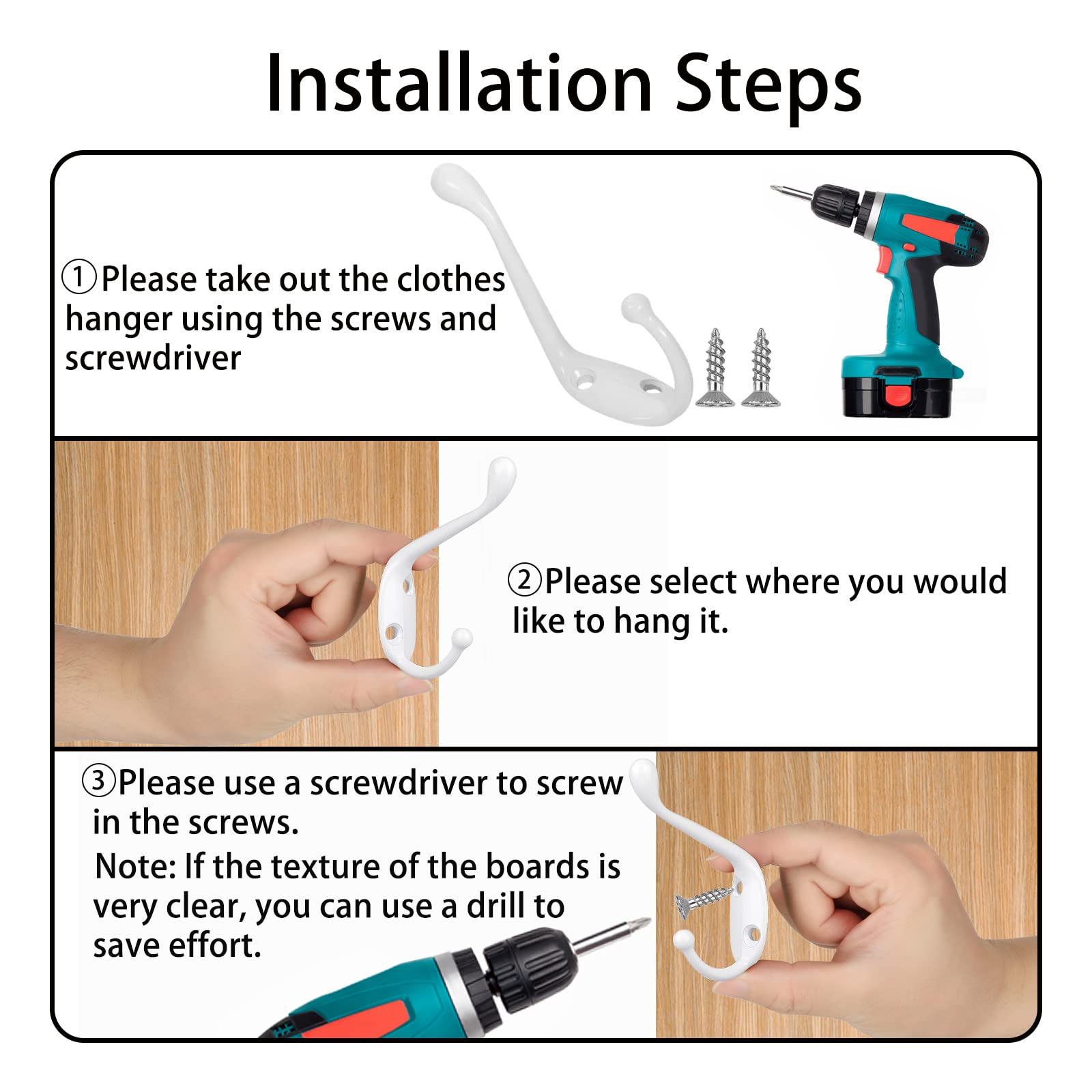 Installation Steps

①Please take out the clothes hanger using the screws and screwdriver

②Please select where you would like to hang it.

③Please use a screwdriver to screw in the screws.
Note: If the texture of the boards is very clear, you can use a drill to save effort.