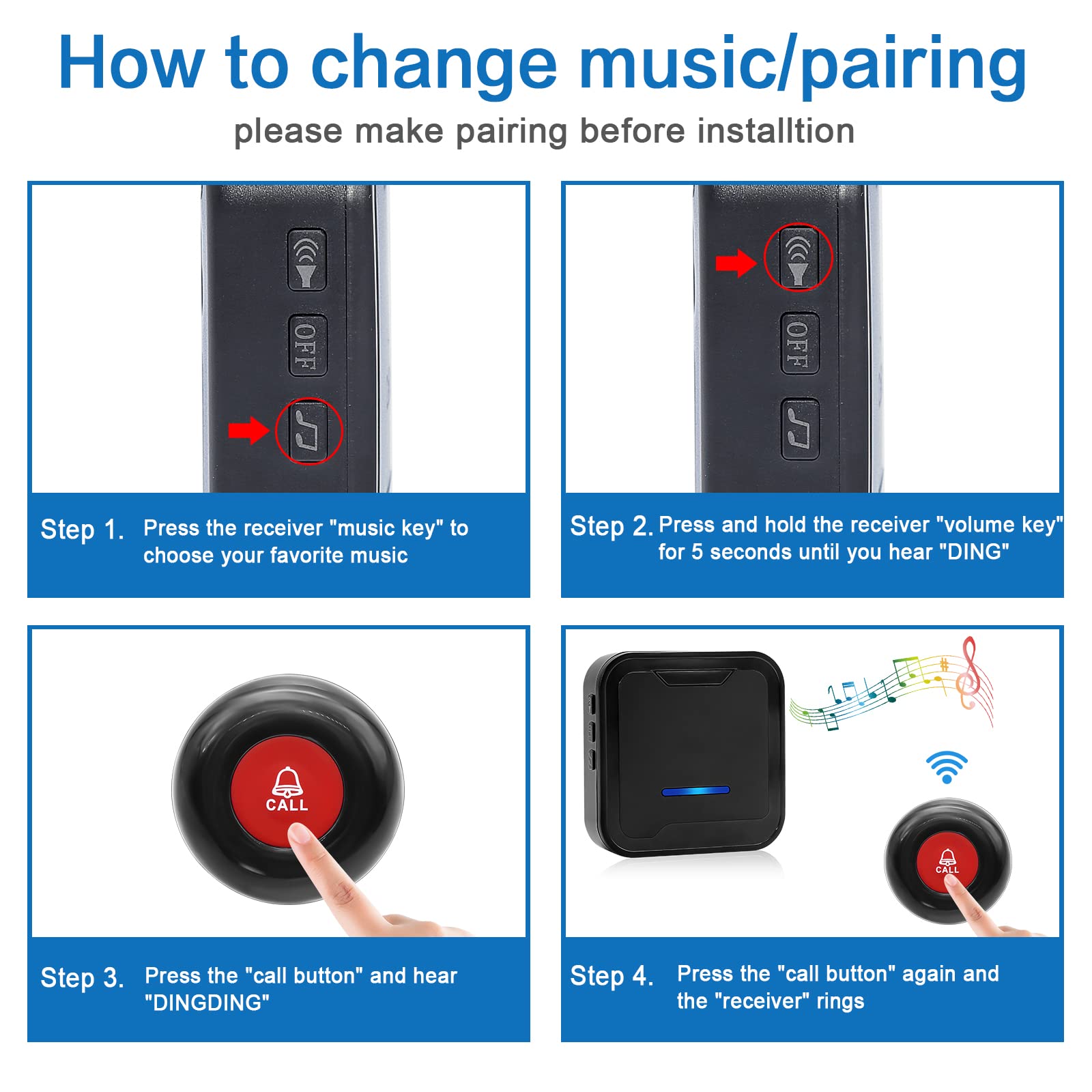 How to change music/pairing

please make pairing before installtion

OFF

Step 1. Press the receiver "music key" to choose your favorite music

OFF

Step 2. Press and hold the receiver "volume key" for 5 seconds until you hear "DING"

CALL

Step 3. Press the "call button" and hear "DINGDING"

CALL

Step 4. Press the "call button" again and the "receiver" rings