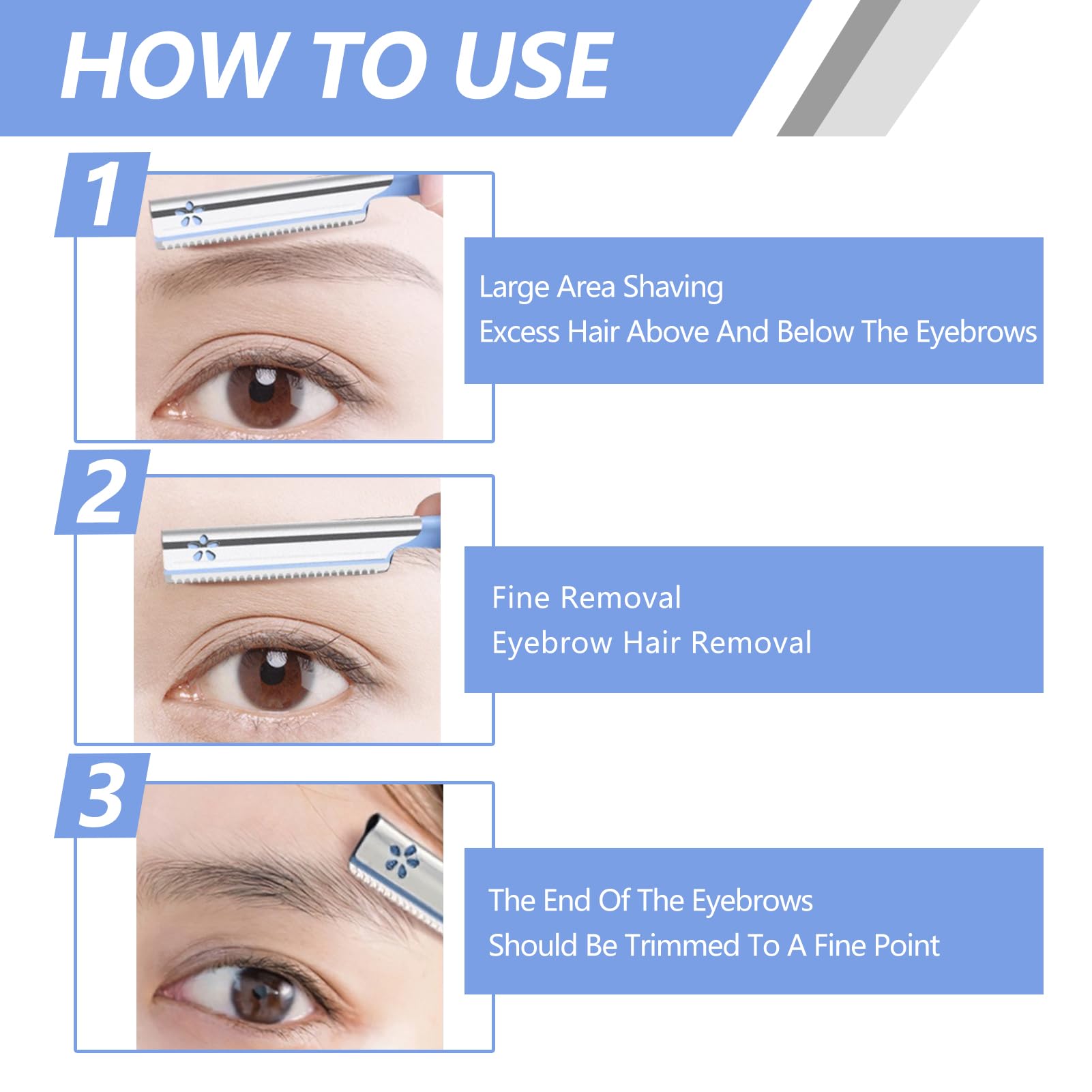 HOW TO USE

1

Large Area Shaving
Excess Hair Above And Below The Eyebrows

2

Fine Removal
Eyebrow Hair Removal

3

The End Of The Eyebrows
Should Be Trimmed To A Fine Point