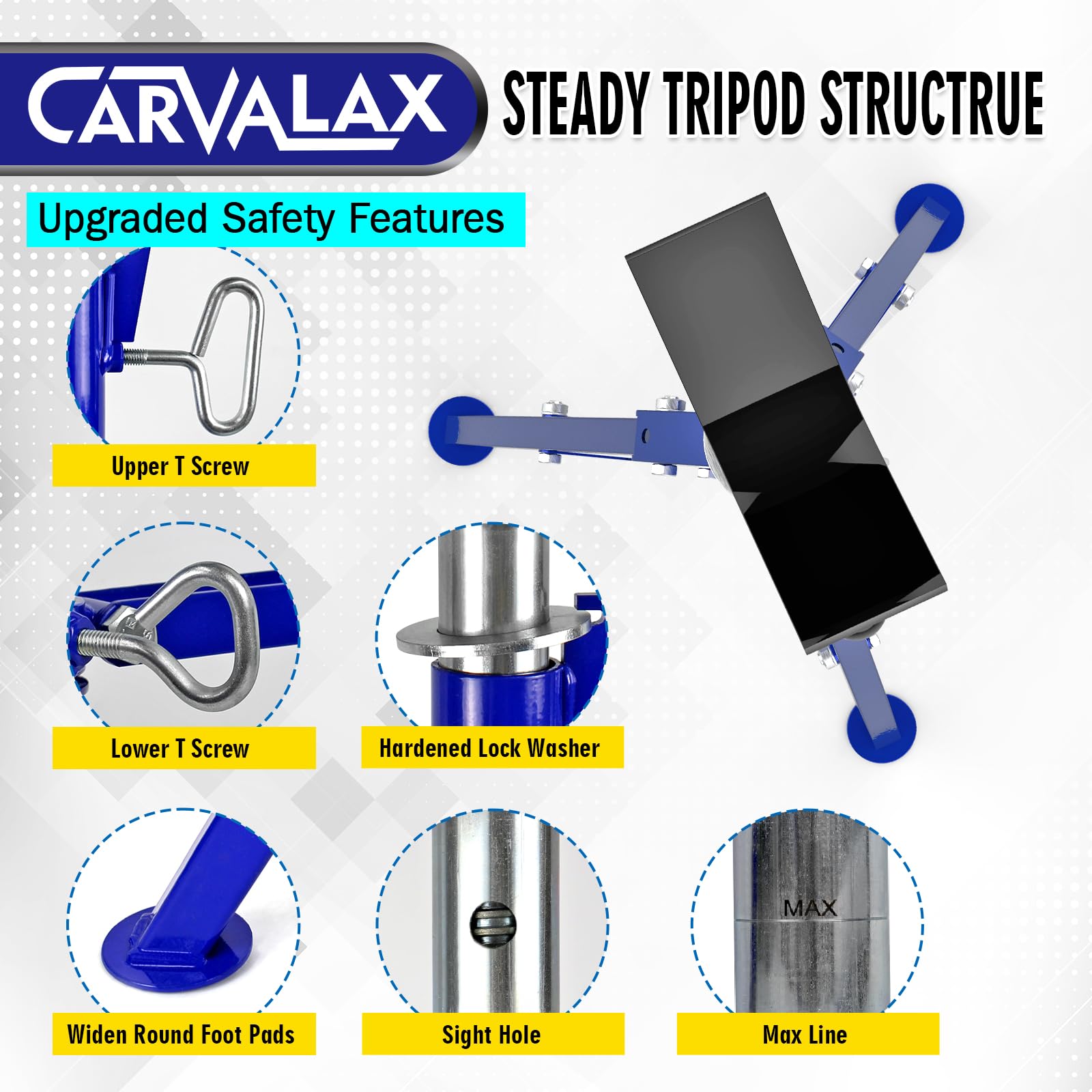 CARVALAX

STEADY TRIPOD STRUCTRUE

Upgraded Safety Features

Upper T Screw

Lower T Screw

Hardened Lock Washer

Widen Round Foot Pads

Sight Hole

MAX

Max Line