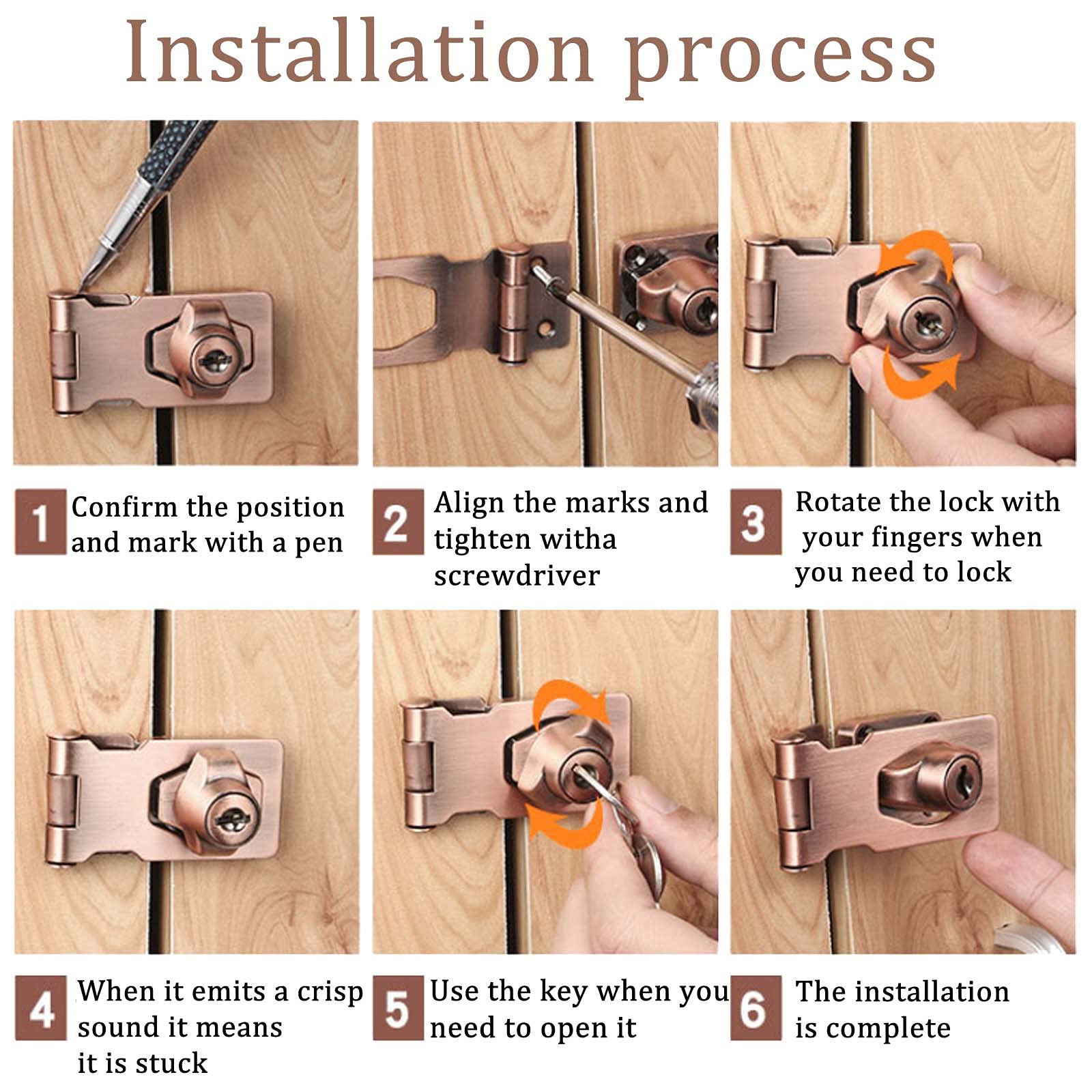 Installation process

1 Confirm the position and mark with a pen

2 Align the marks and tighten witha screwdriver

3 Rotate the lock with your fingers when you need to lock

4 When it emits a crisp sound it means it is stuck

5 Use the key when you need to open it

6 The installation is complete