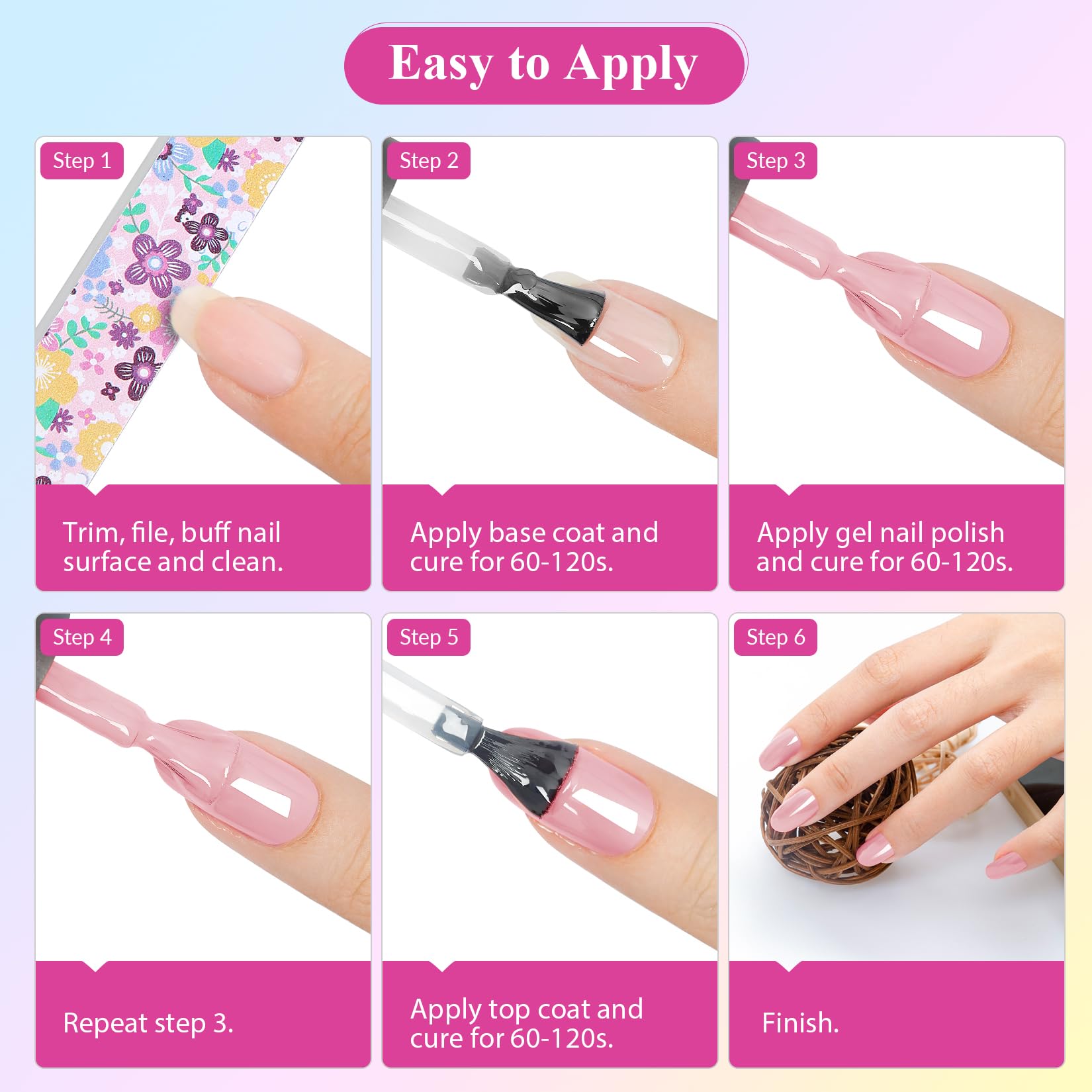 Easy to Apply

Step 1

Trim, file, buff nail surface and clean.

Step 2

Apply base coat and cure for 60-120s.

Step 3

Apply gel nail polish and cure for 60-120s.

Step 4

Repeat step 3.

Step 5

Apply top coat and cure for 60-120s.

Step 6

Finish.