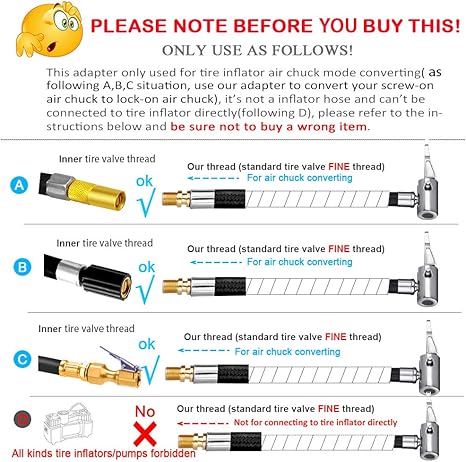 PLEASE NOTE BEFORE YOU BUY THIS!

ONLY USE AS FOLLOWS!

This adapter only used for tire inflator air chuck mode converting( as following A,B,C situation, use our adapter to convert your screw-on air chuck to lock-on air chuck), it's not a inflator hose and can't be connected to tire inflator directly(following D), please refer to the instructions below and be sure not to buy a wrong item.

A

Inner tire valve thread

ok √

Our thread (standard tire valve FINE thread)

For air chuck converting

B

Inner tire valve thread

ok √

Our thread (standard tire valve FINE thread)

For air chuck converting

C

Inner tire valve thread

ok √

Our thread (standard tire valve FINE thread)

For air chuck converting

D

No

All kinds tire inflators/pumps forbidden

Our thread (standard tire valve FINE thread)

Not for connecting to tire inflator directly