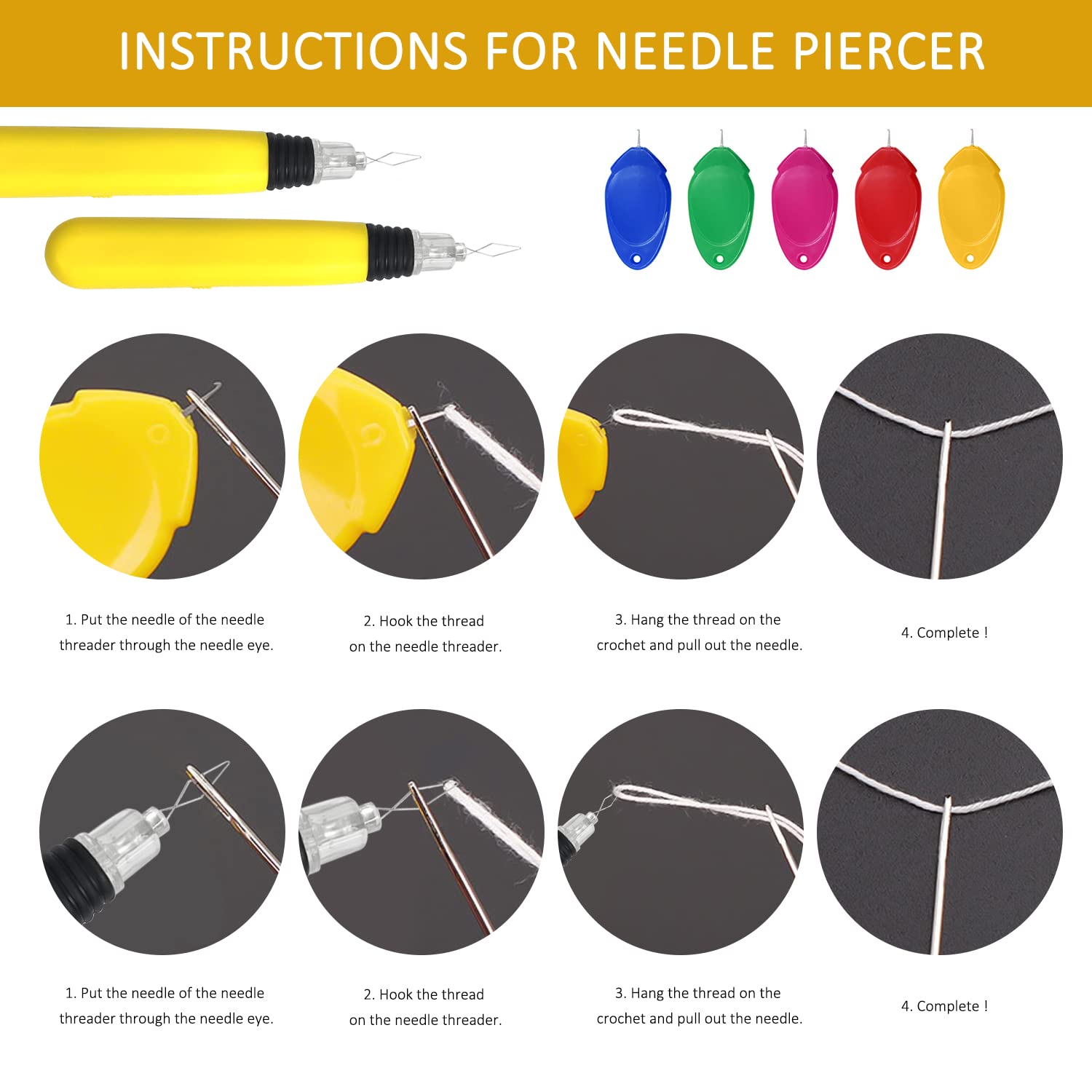 INSTRUCTIONS FOR NEEDLE PIERCER

1. Put the needle of the needle threader through the needle eye.

2. Hook the thread on the needle threader.

3. Hang the thread on the crochet and pull out the needle.

4. Complete !

1. Put the needle of the needle threader through the needle eye.

2. Hook the thread on the needle threader.

3. Hang the thread on the crochet and pull out the needle.

4. Complete !