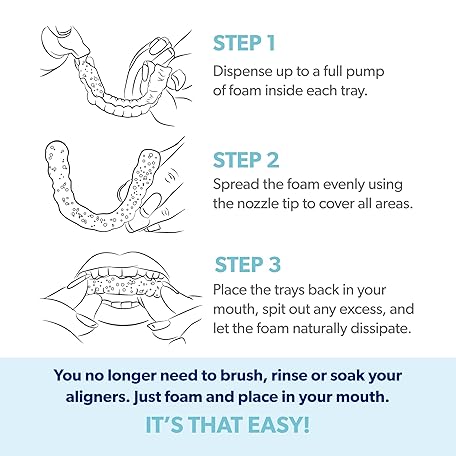 STEP 1
Dispense up to a full pump of foam inside each tray.

STEP 2
Spread the foam evenly using the nozzle tip to cover all areas.

STEP 3
Place the trays back in your mouth, spit out any excess, and let the foam naturally dissipate.

You no longer need to brush, rinse or soak your aligners. Just foam and place in your mouth.

IT'S THAT EASY!