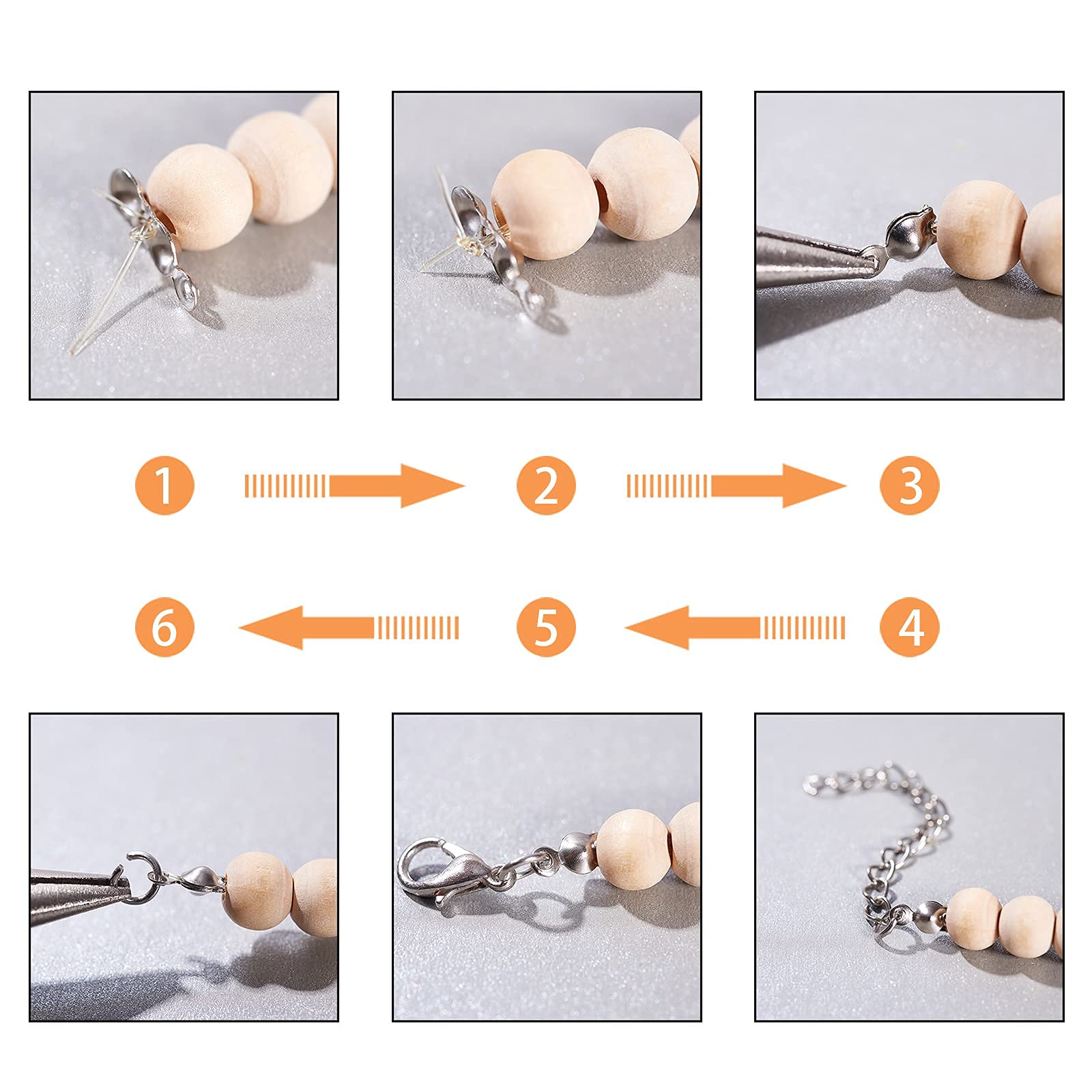 1
2
3
6
5
4