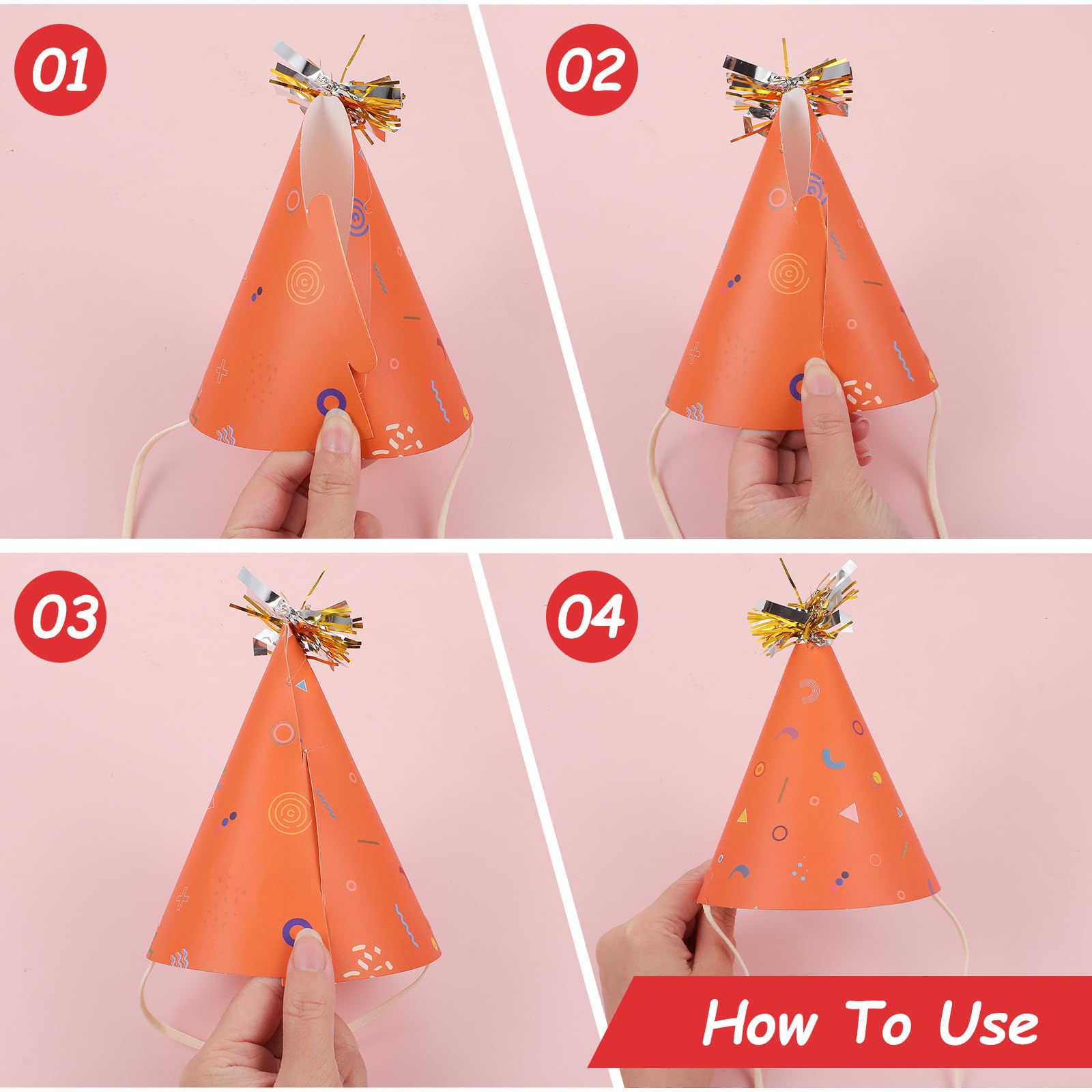 01

02

03

04

How To Use