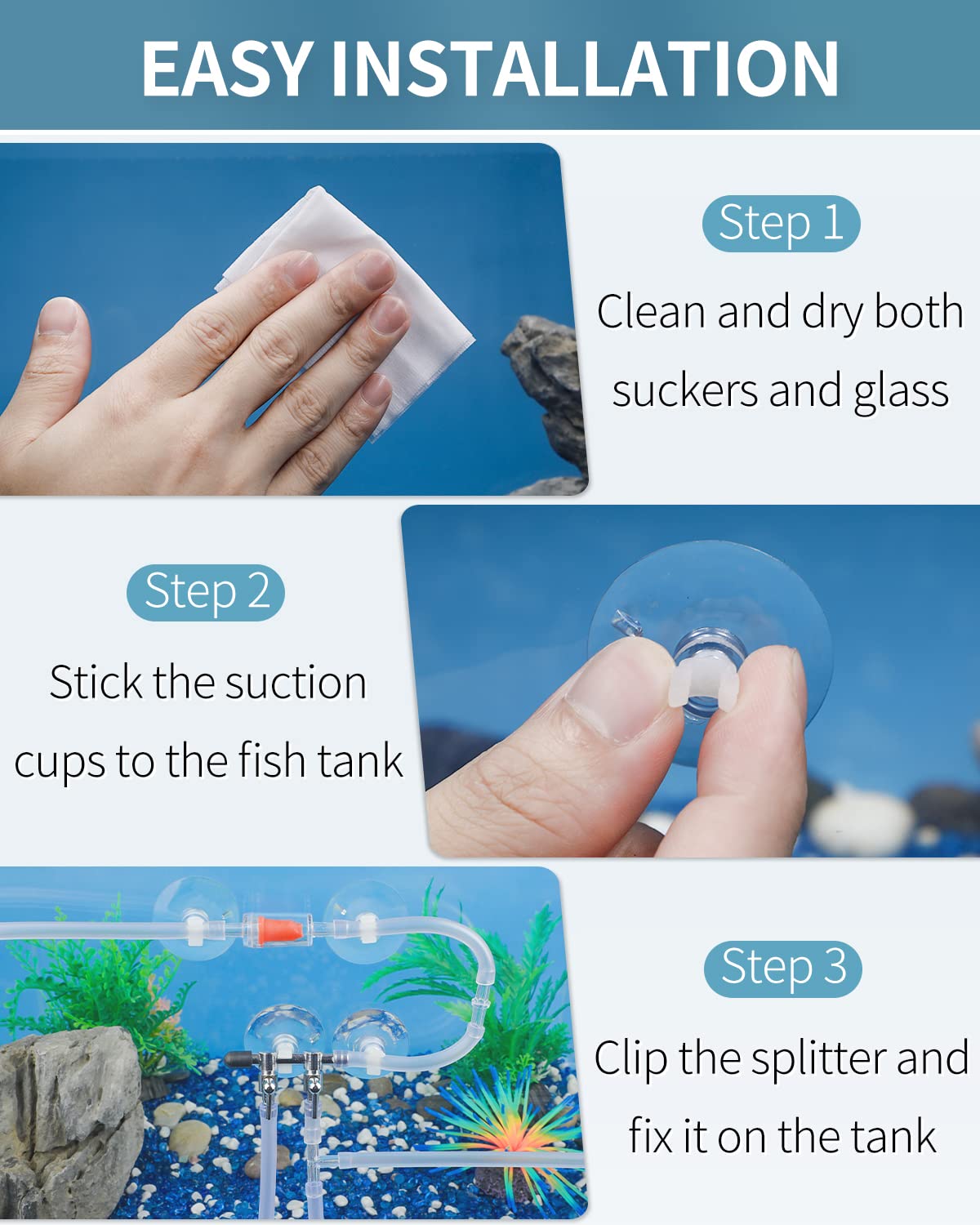 EASY INSTALLATION

Step 1

Clean and dry both suckers and glass

Step 2

Stick the suction cups to the fish tank

Step 3

Clip the splitter and fix it on the tank