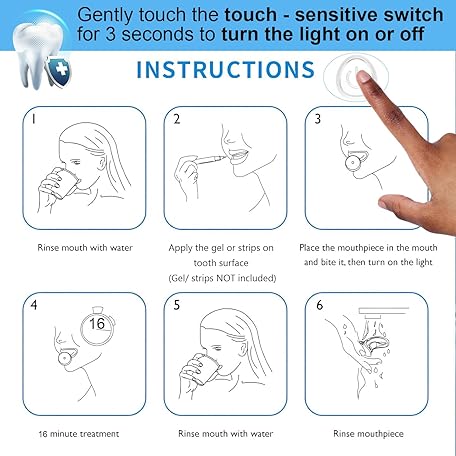 Gently touch the touch - sensitive switch for 3 seconds to turn the light on or off

INSTRUCTIONS

1

Rinse mouth with water

2

Apply the gel or strips on tooth surface (Gel/ strips NOT included)

3

Place the mouthpiece in the mouth and bite it, then turn on the light

4

16

16 minute treatment

5

Rinse mouth with water

6

Rinse mouthpiece