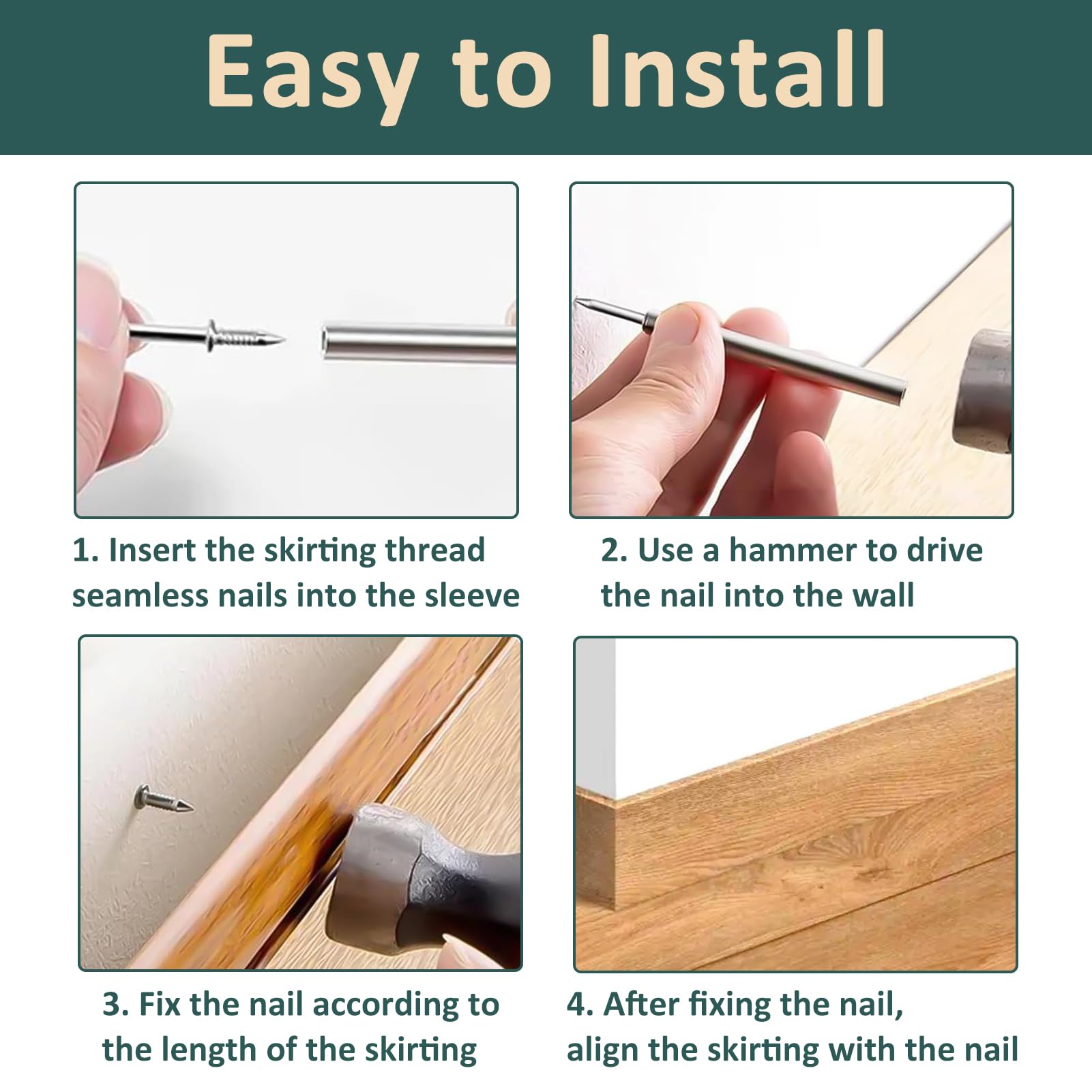 Easy to Install

1. Insert the skirting thread seamless nails into the sleeve

2. Use a hammer to drive the nail into the wall

3. Fix the nail according to the length of the skirting

4. After fixing the nail, align the skirting with the nail