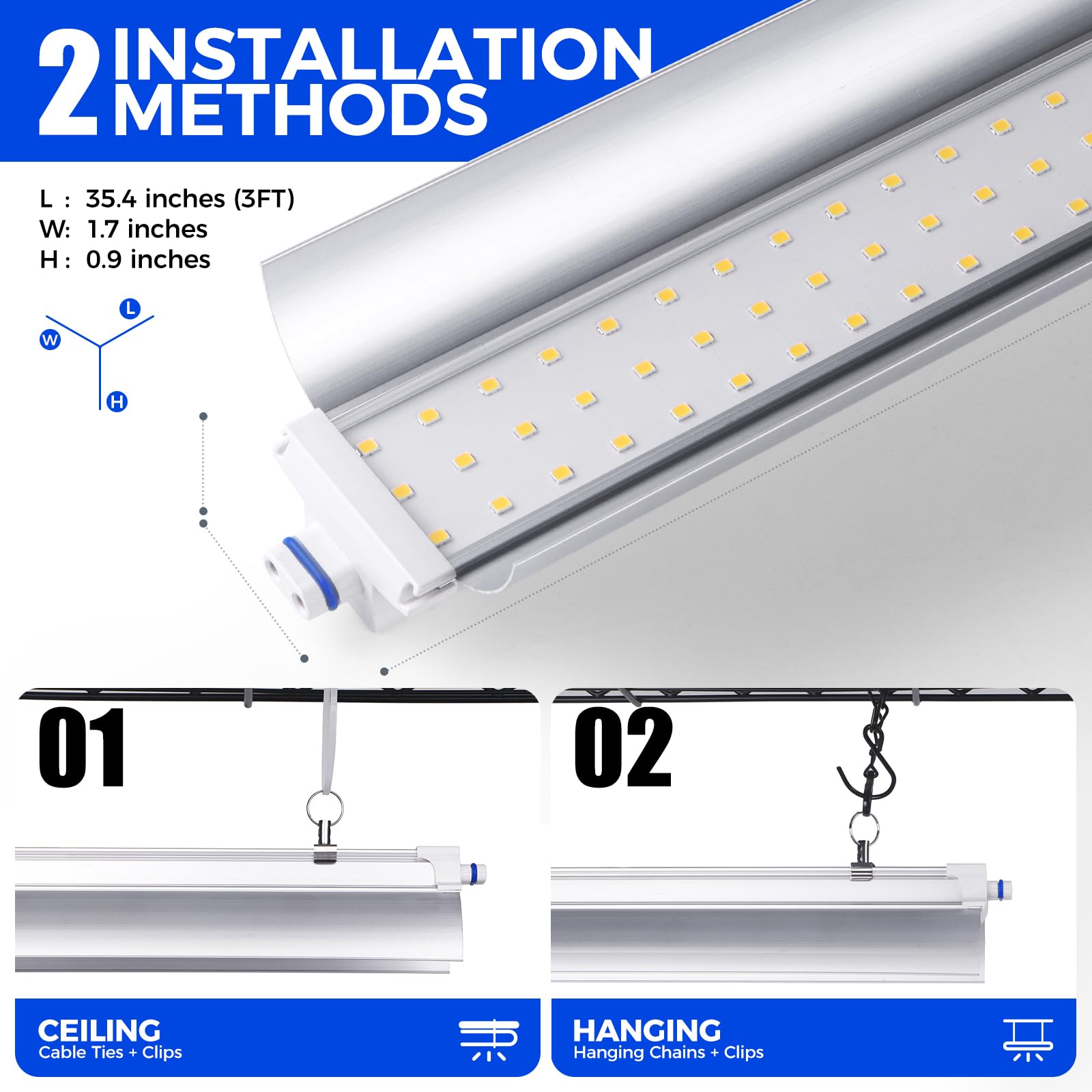 2 INSTALLATION METHODS

L : 35.4 inches (3FT)
W: 1.7 inches
H : 0.9 inches

L
W
H

01

02

CEILING
Cable Ties + Clips

HANGING
Hanging Chains + Clips